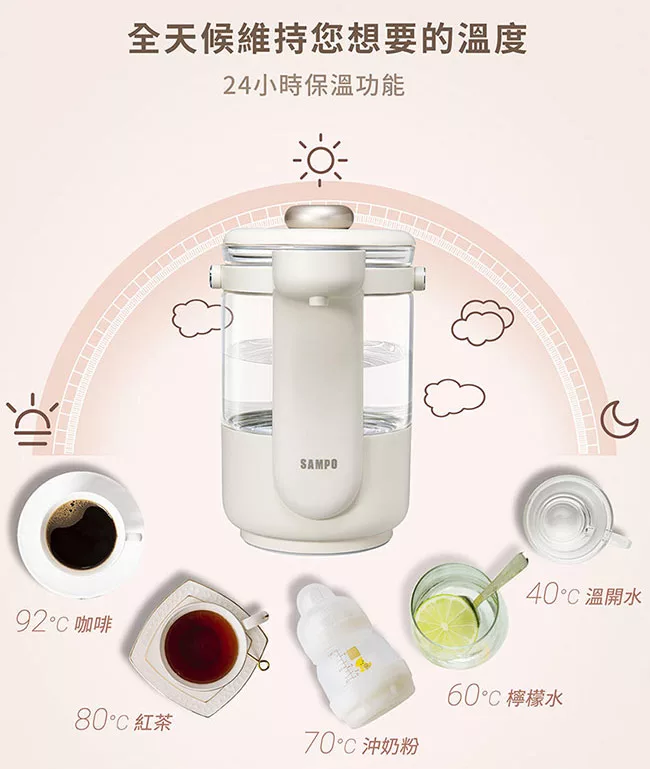 全天候維持您想要的溫度

24小時保溫功能

SAMPO

92°C 咖啡

80°C 紅茶

70°C 沖奶粉

60°C 檸檬水

40°C 溫開水