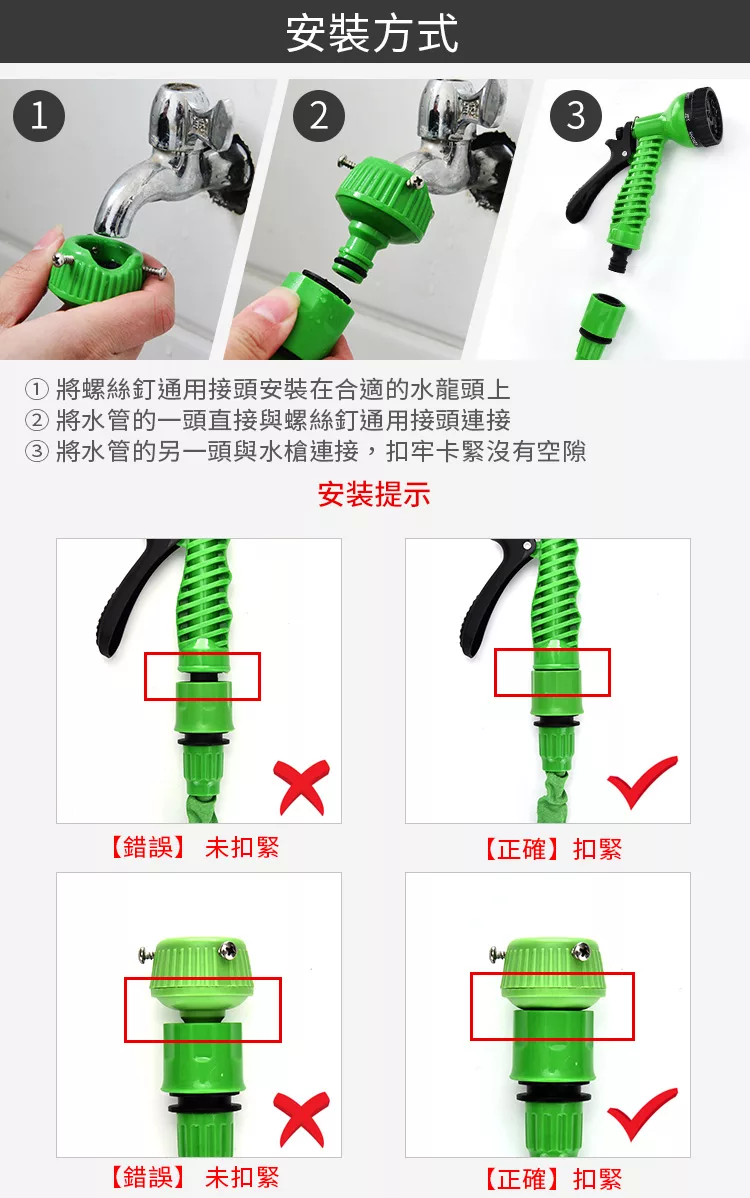 安裝方式

1

2

3

① 將螺絲釘通用接頭安裝在合適的水龍頭上
② 將水管的一頭直接與螺絲釘通用接頭連接
③ 將水管的另一頭與水槍連接，扣牢卡緊沒有空隙

安裝提示

【錯誤】 未扣緊

【正確】扣緊

【錯誤】 未扣緊

【正確】扣緊