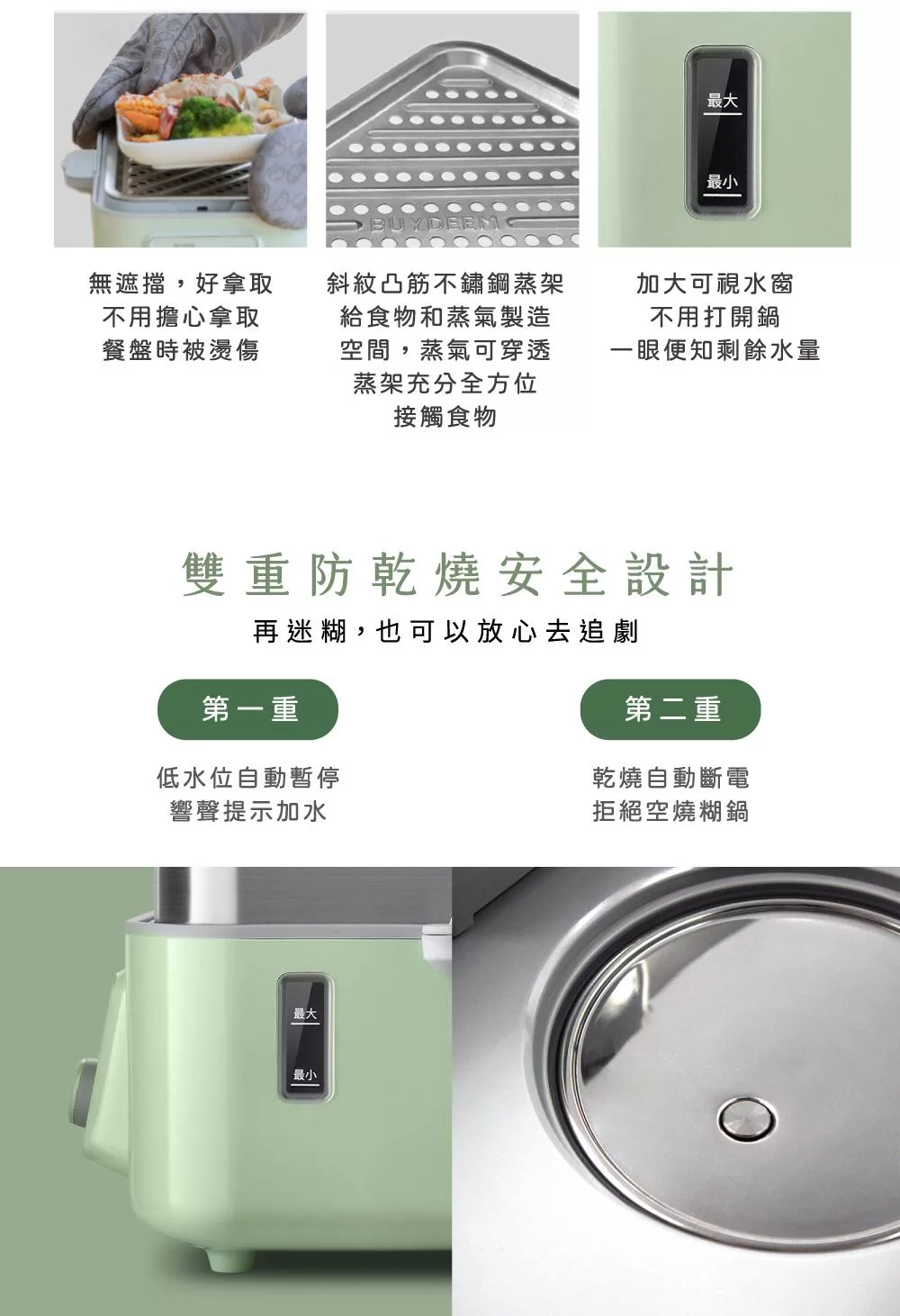 BUYDEEM

最大

最小

無遮擋，好拿取
不用擔心拿取
餐盤時被燙傷

斜紋凸筋不鏽鋼蒸架
給食物和蒸氣製造
空間，蒸氣可穿透
蒸架充分全方位
接觸食物

加大可視水窗
不用打開鍋
一眼便知剩餘水量

雙重防乾燒安全設計

再迷糊，也可以放心去追劇

第一重

低水位自動暫停
響聲提示加水

第二重

乾燒自動斷電
拒絕空燒糊鍋

最大

最小