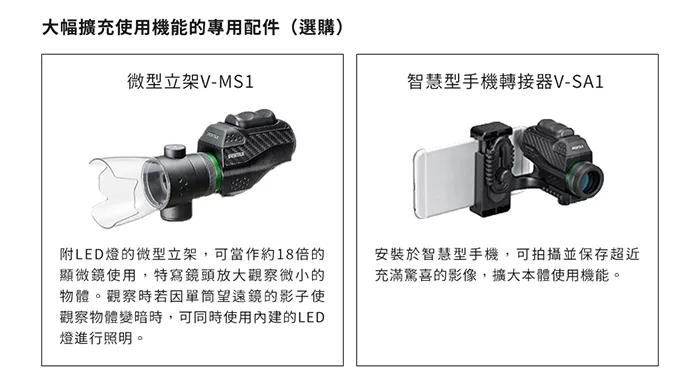 大幅擴充使用機能的專用配件（選購）

微型立架V-MS1

PENTAX

PENTAX

附LED燈的微型立架，可當作約18倍的顯微鏡使用，特寫鏡頭放大觀察微小的物體。觀察時若因單筒望遠鏡的影子使觀察物體變暗時，可同時使用內建的LED燈進行照明。

智慧型手機轉接器V-SA1

PENTAX

安裝於智慧型手機，可拍攝並保存超近充滿驚喜的影像，擴大本體使用機能。