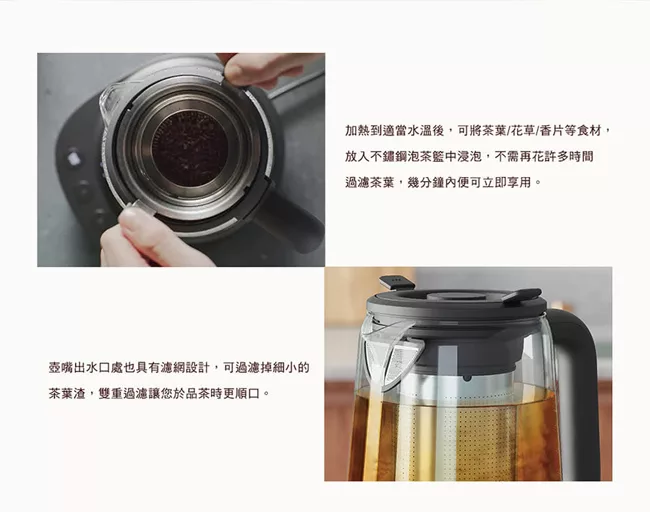 加熱到適當水溫後，可將茶葉/花草/香片等食材，放入不鏽鋼泡茶籃中浸泡，不需再花許多時間過濾茶葉，幾分鐘內便可立即享用。

壺嘴出水口處也具有濾網設計，可過濾掉細小的茶葉渣，雙重過濾讓您於品茶時更順口。