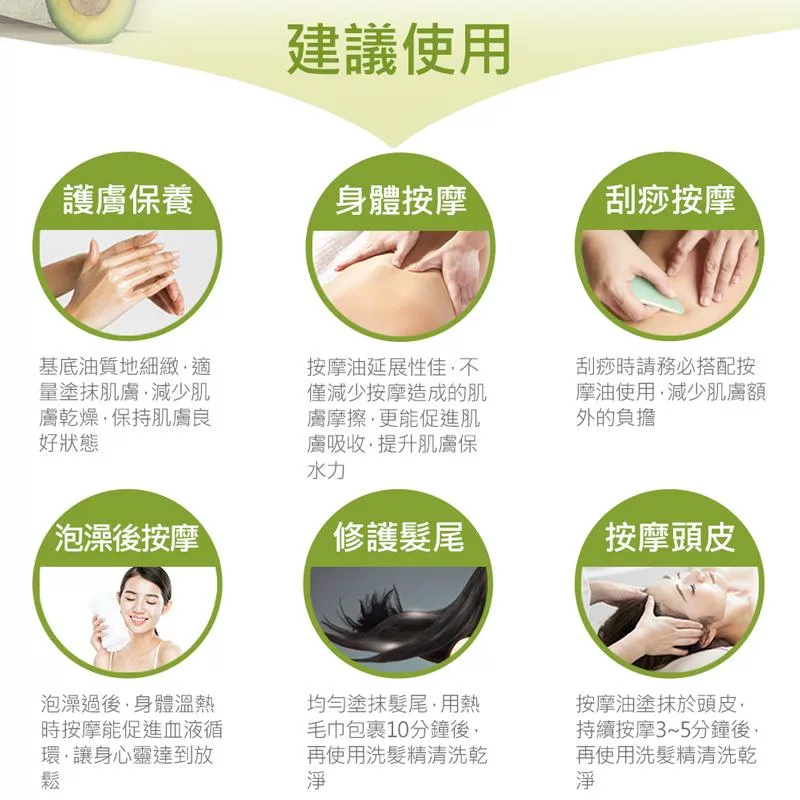 建議使用

護膚保養

基底油質地細緻，適量塗抹肌膚，減少肌膚乾燥，保持肌膚良好狀態

身體按摩

按摩油延展性佳，不僅減少按摩造成的肌膚摩擦，更能促進肌膚吸收，提升肌膚保水力

刮痧按摩

刮痧時請務必搭配按摩油使用，減少肌膚額外的負擔

泡澡後按摩

泡澡過後，身體溫熱時按摩能促進血液循環，讓身心靈達到放鬆

修護髮尾

均勻塗抹髮尾，用熱毛巾包裹10分鐘後，再使用洗髮精清洗乾淨

按摩頭皮

按摩油塗抹於頭皮，持續按摩3~5分鐘後，再使用洗髮精清洗乾淨