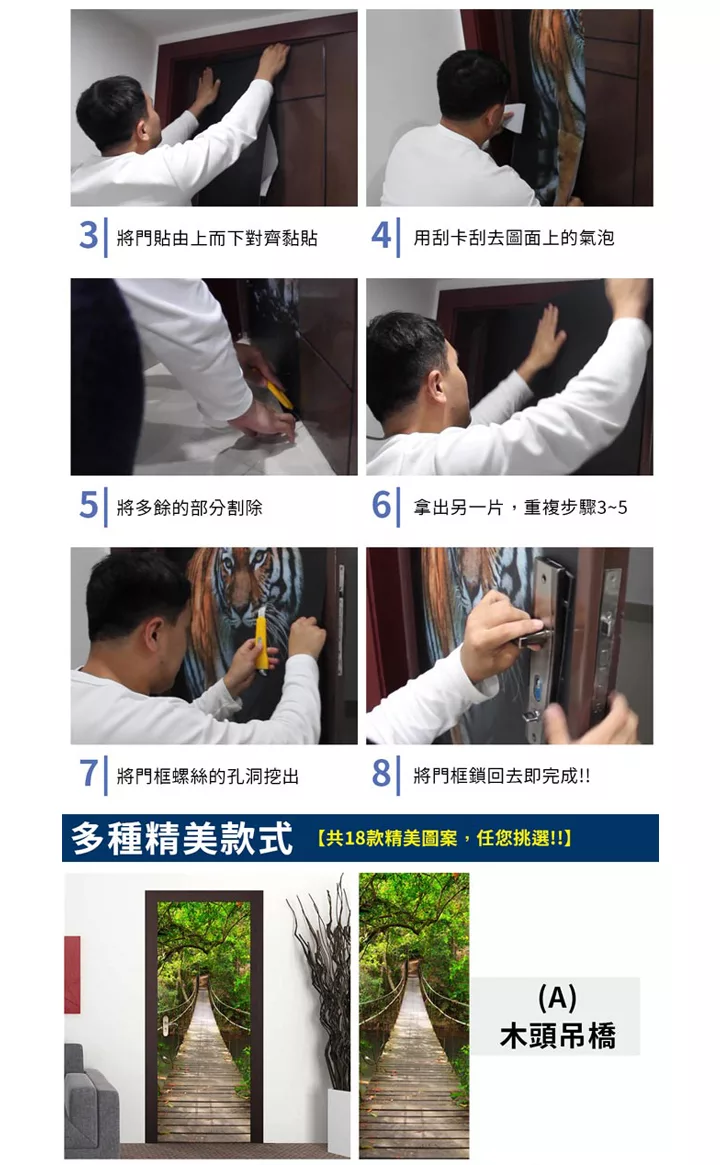 3 將門貼由上而下對齊黏貼

4 用刮卡刮去圖面上的氣泡

5 將多餘的部分割除

6 拿出另一片，重複步驟3~5

7 將門框螺絲的孔洞挖出

8 將門框鎖回去即完成!!

多種精美款式 【共18款精美圖案，任您挑選!!】

(A)
木頭吊橋