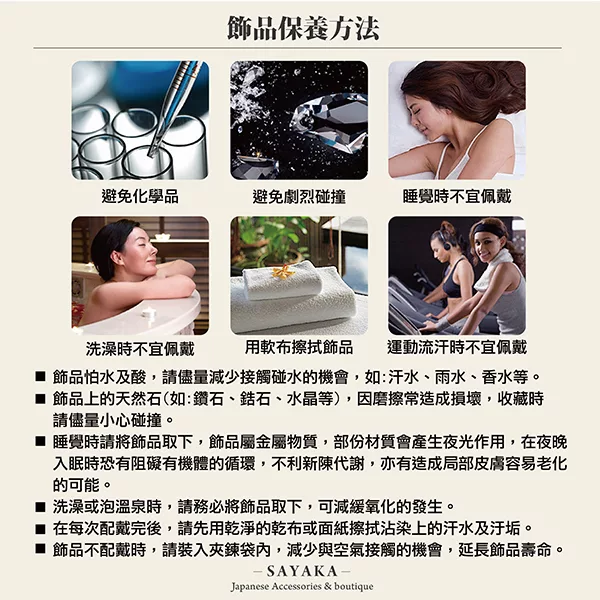 飾品保養方法

避免化學品

避免劇烈碰撞

睡覺時不宜佩戴

洗澡時不宜佩戴

用軟布擦拭飾品

運動流汗時不宜佩戴

■ 飾品怕水及酸，請儘量減少接觸碰水的機會，如:汗水、雨水、香水等。

■ 飾品上的天然石(如:鑽石、鋯石、水晶等)，因磨擦常造成損壞，收藏時請儘量小心碰撞。

■ 睡覺時請將飾品取下，飾品屬金屬物質，部份材質會產生夜光作用，在夜晚入眠時恐有阻礙有機體的循環，不利新陳代謝，亦有造成局部皮膚容易老化的可能。

■ 洗澡或泡溫泉時，請務必將飾品取下，可減緩氧化的發生。

■ 在每次配戴完後，請先用乾淨的乾布或面紙擦拭沾染上的汗水及汙垢。

■ 飾品不配戴時，請裝入夾鍊袋內，減少與空氣接觸的機會，延長飾品壽命。

— SAYAKA —
Japanese Accessories & boutique