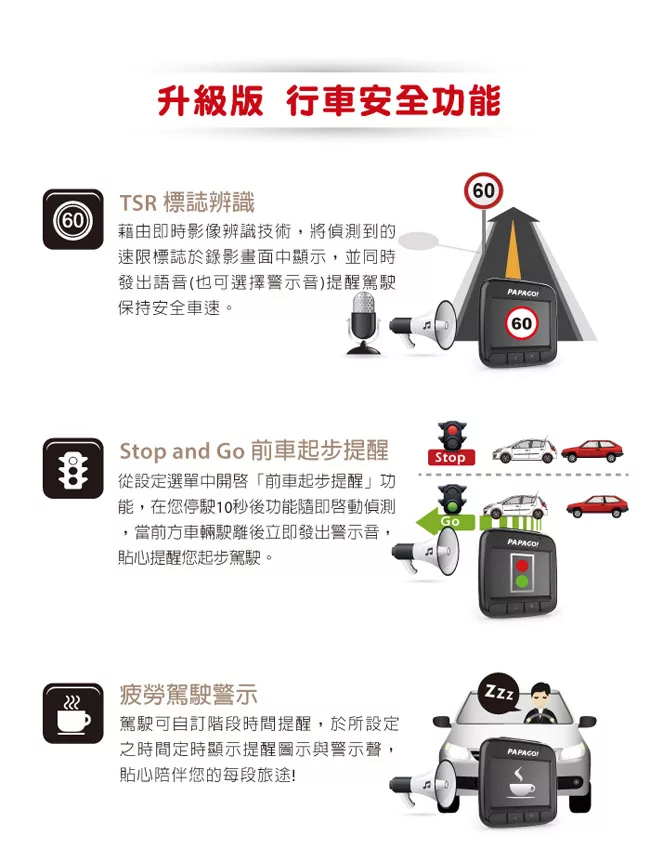 升級版 行車安全功能

60

TSR 標誌辨識

藉由即時影像辨識技術，將偵測到的速限標誌於錄影畫面中顯示，並同時發出語音(也可選擇警示音)提醒駕駛保持安全車速。

60

PAPAGO!

60

Stop and Go 前車起步提醒

從設定選單中開啟「前車起步提醒」功能，在您停駛10秒後功能隨即啟動偵測，當前方車輛駛離後立即發出警示音，貼心提醒您起步駕駛。

Stop

Go

PAPAGO!

疲勞駕駛警示

駕駛可自訂階段時間提醒，於所設定之時間定時顯示提醒圖示與警示聲，貼心陪伴您的每段旅途!

Zzz

PAPAGO!