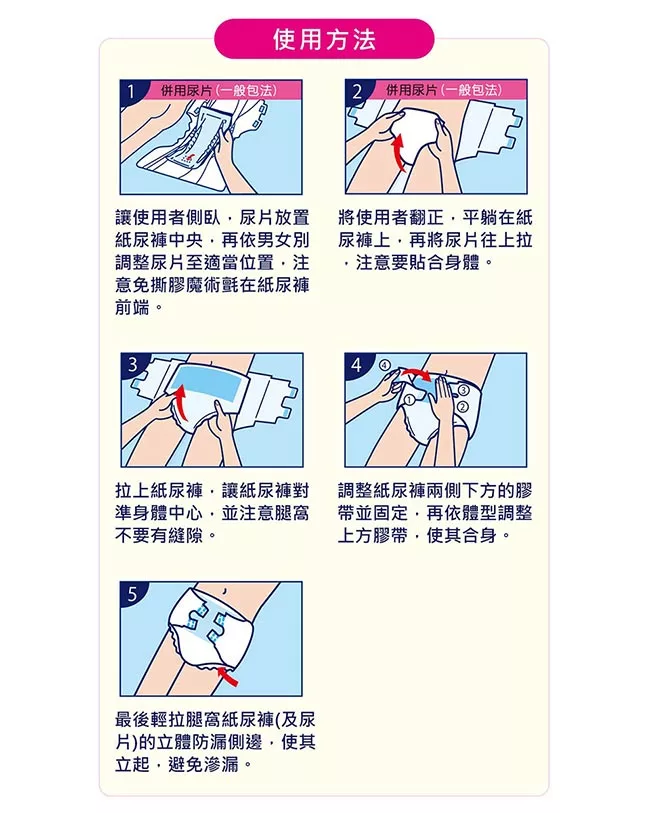 使用方法

1 併用尿片(一般包法)

讓使用者側臥，尿片放置紙尿褲中央，再依男女別調整尿片至適當位置，注意免撕膠魔術氈在紙尿褲前端。

2 併用尿片(一般包法)

將使用者翻正，平躺在紙尿褲上，再將尿片往上拉，注意要貼合身體。

3

拉上紙尿褲，讓紙尿褲對準身體中心，並注意腿窩不要有縫隙。

4 ④ ③ ① ②

調整紙尿褲兩側下方的膠帶並固定，再依體型調整上方膠帶，使其合身。

5

最後輕拉腿窩紙尿褲(及尿片)的立體防漏側邊，使其立起，避免滲漏。