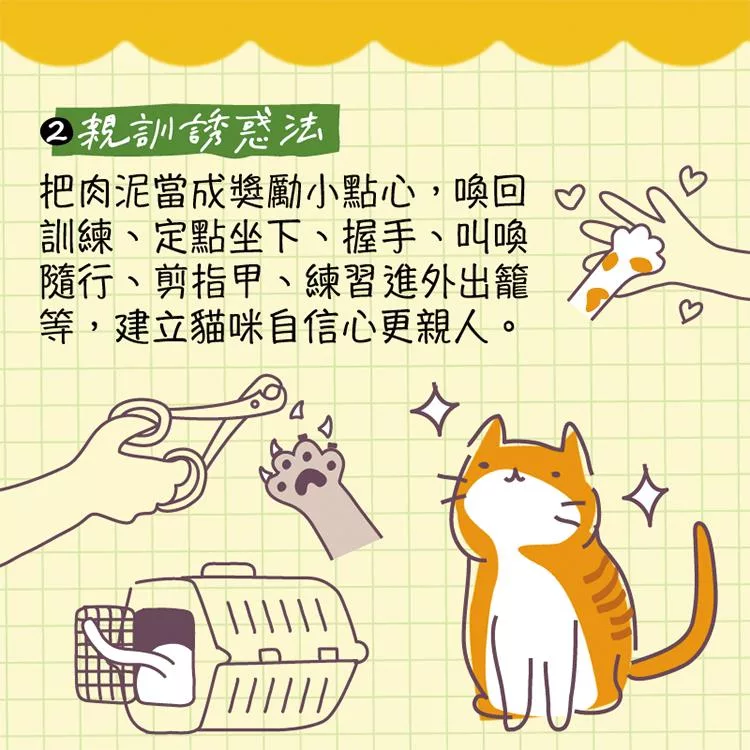 ❷ 親訓誘惑法

把肉泥當成獎勵小點心，喚回訓練、定點坐下、握手、叫喚隨行、剪指甲、練習進外出籠等，建立貓咪自信心更親人。