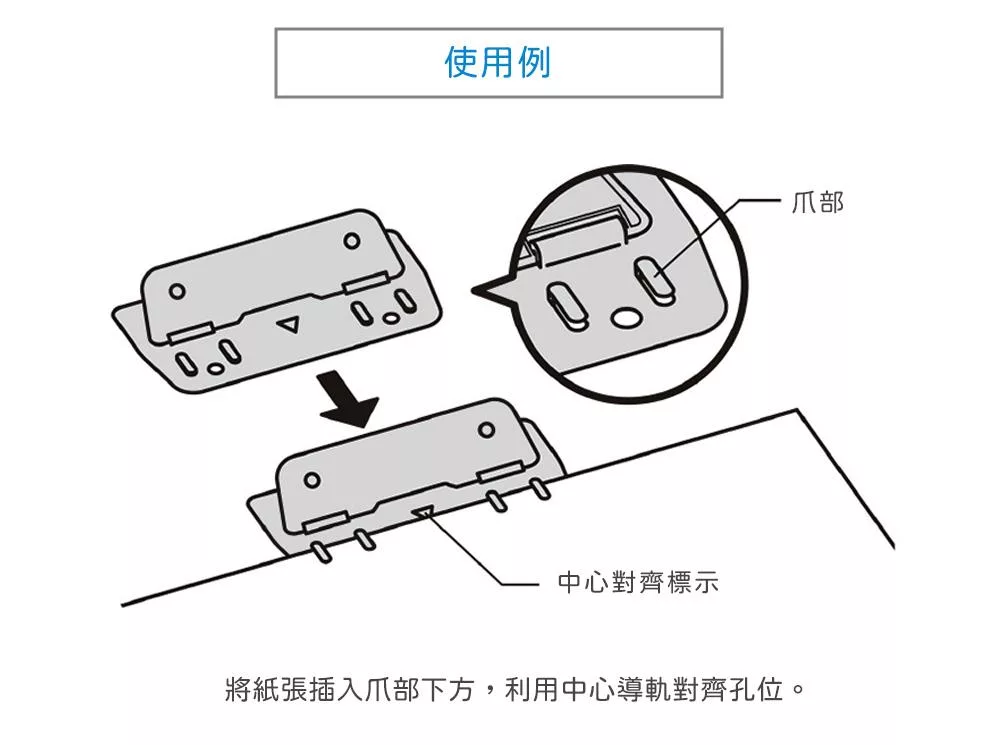 使用例

爪部

中心對齊標示

將紙張插入爪部下方，利用中心導軌對齊孔位。