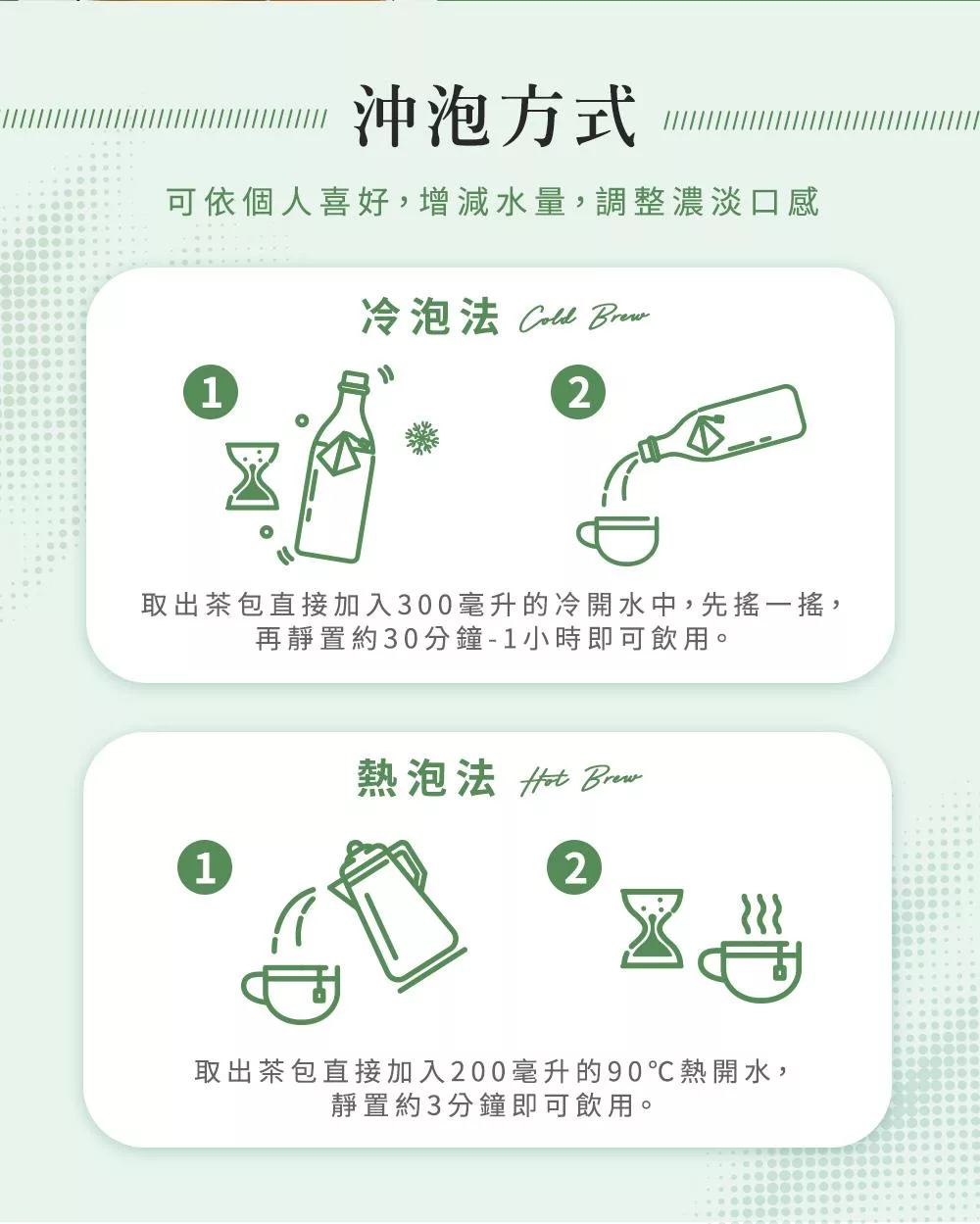 沖泡方式

可依個人喜好，增減水量，調整濃淡口感

冷泡法 Cold Brew

1

2

取出茶包直接加入300毫升的冷開水中，先搖一搖，再靜置約30分鐘-1小時即可飲用。

熱泡法 Hot Brew

1

2

取出茶包直接加入200毫升的90°C熱開水，靜置約3分鐘即可飲用。