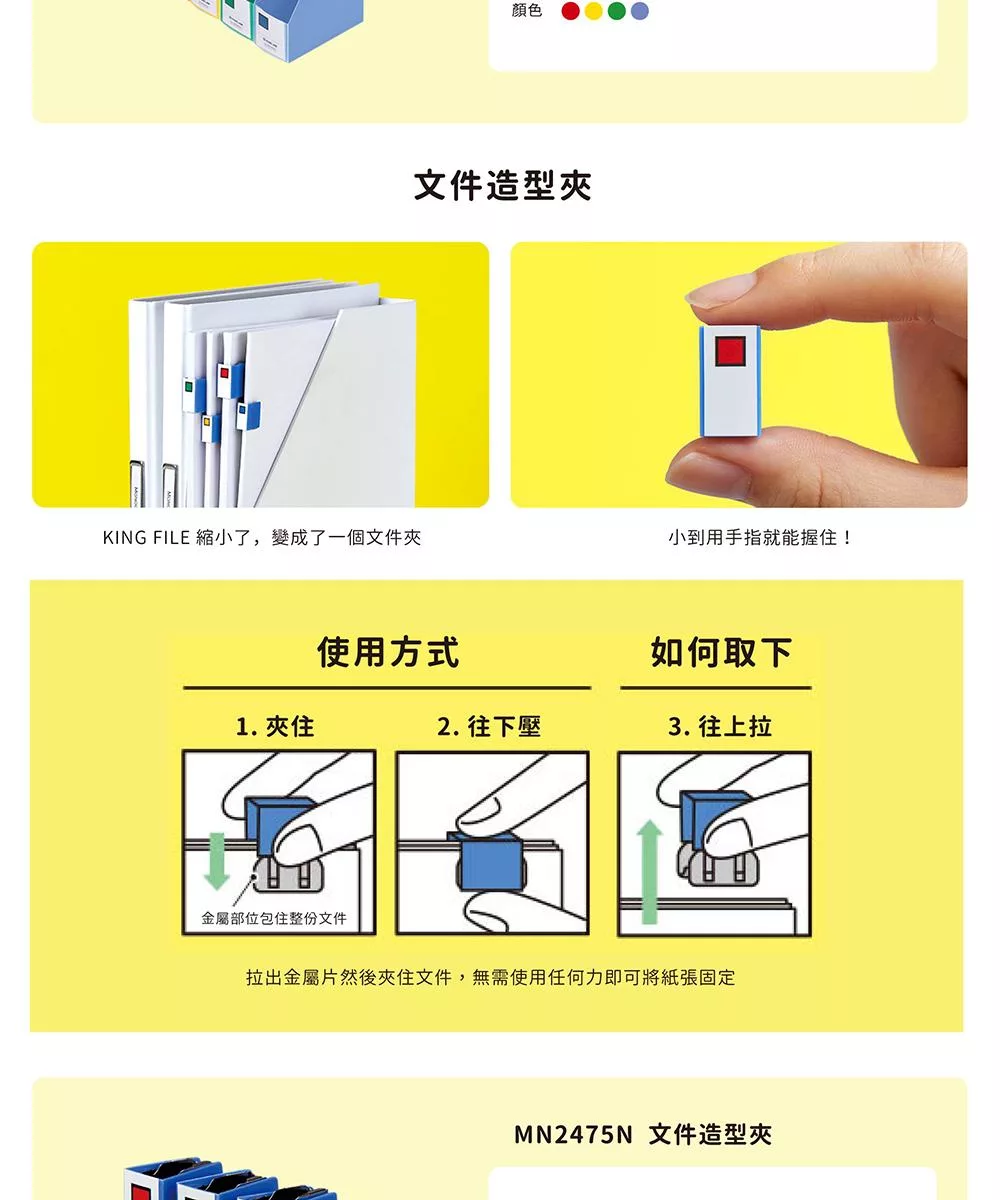 顏色

文件造型夾

KING FILE 縮小了，變成了一個文件夾

小到用手指就能握住！

使用方式

如何取下

1. 夾住

2. 往下壓

3. 往上拉

金屬部位包住整份文件

拉出金屬片然後夾住文件，無需使用任何力即可將紙張固定

MN2475N 文件造型夾