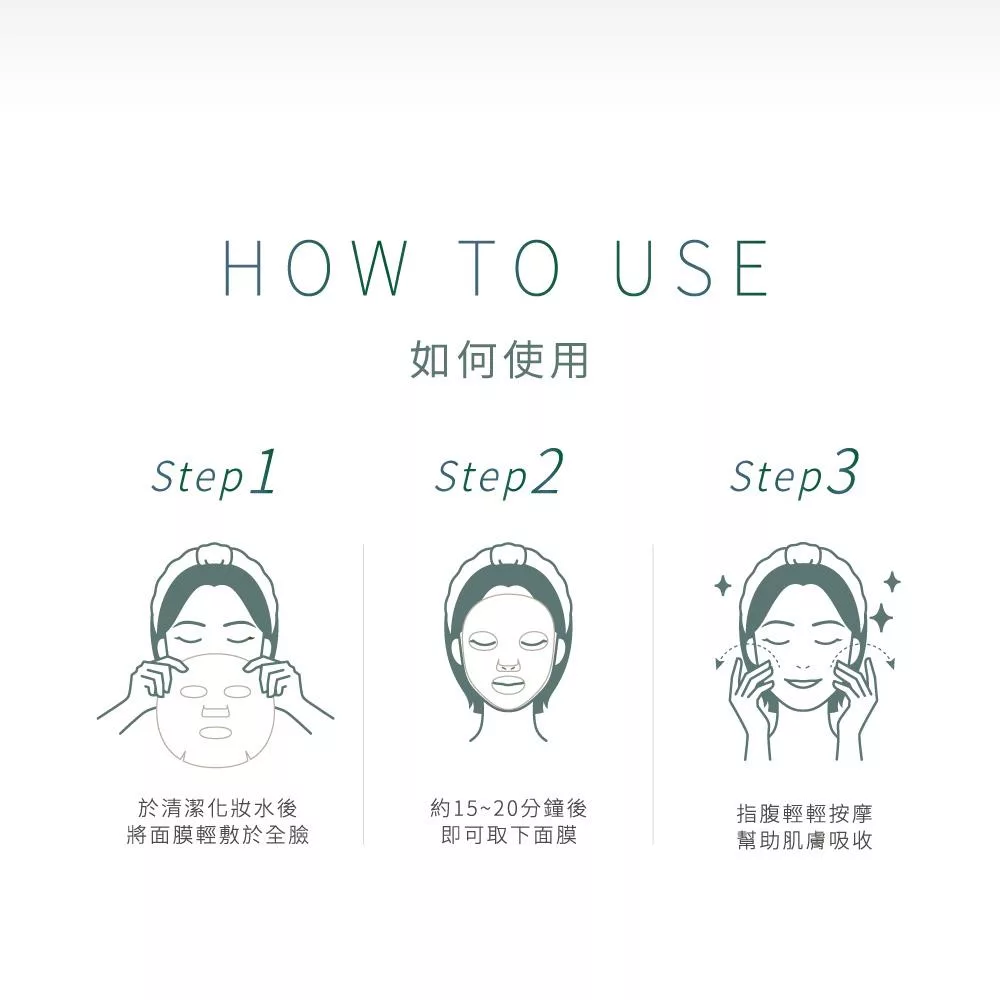 HOW TO USE
如何使用

Step1

於清潔化妝水後
將面膜輕敷於全臉

Step2

約15~20分鐘後
即可取下面膜

Step3

指腹輕輕按摩
幫助肌膚吸收