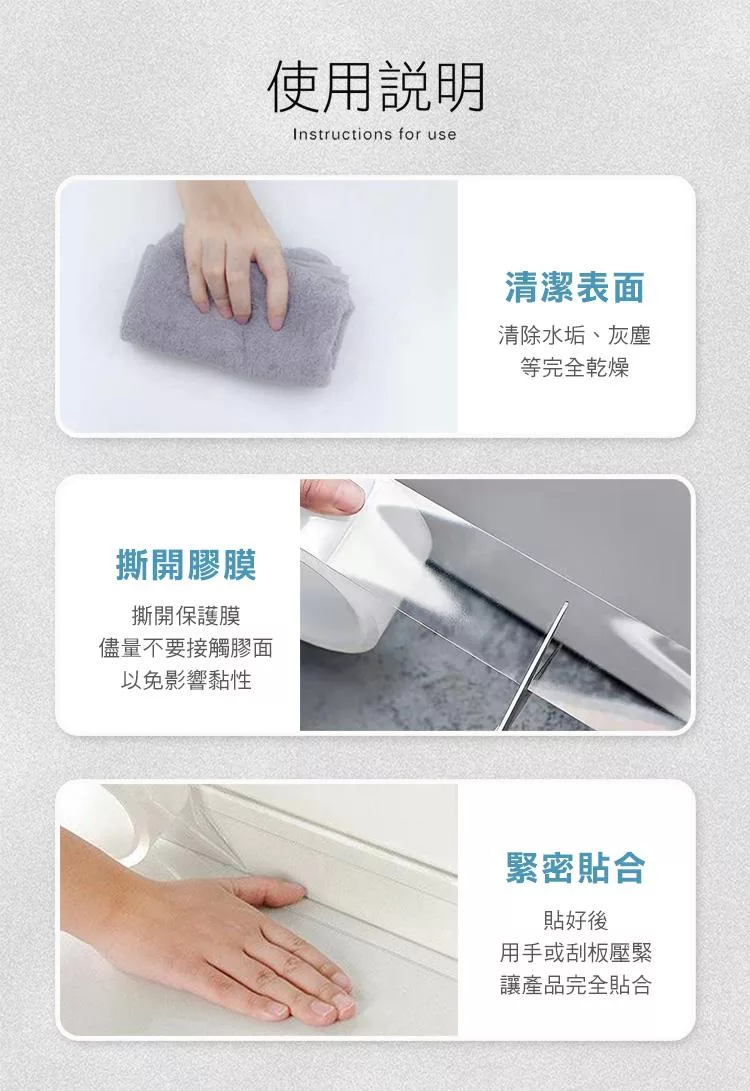 使用說明
Instructions for use

清潔表面
清除水垢、灰塵
等完全乾燥

撕開膠膜
撕開保護膜
儘量不要接觸膠面
以免影響黏性

緊密貼合
貼好後
用手或刮板壓緊
讓產品完全貼合