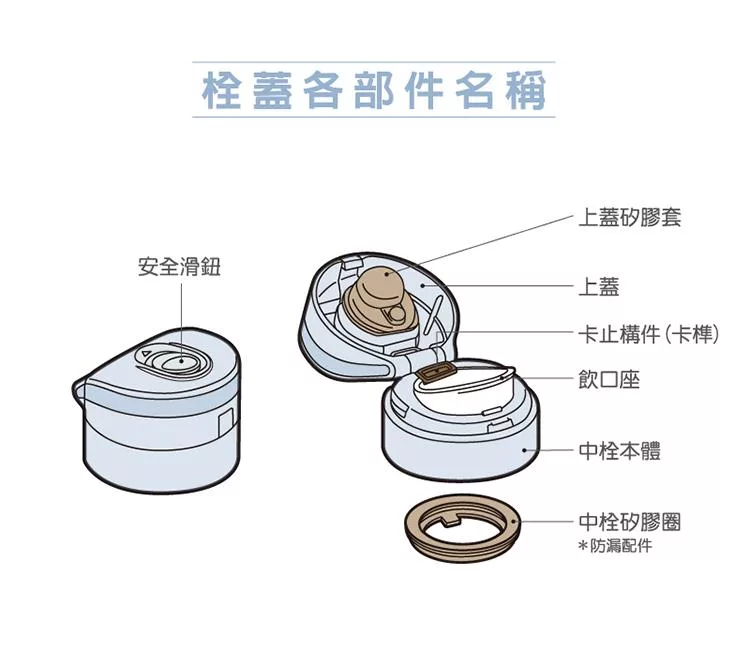 栓蓋各部件名稱

安全滑鈕

上蓋矽膠套

上蓋

卡止構件（卡榫）

飲口座

中栓本體

中栓矽膠圈
＊防漏配件