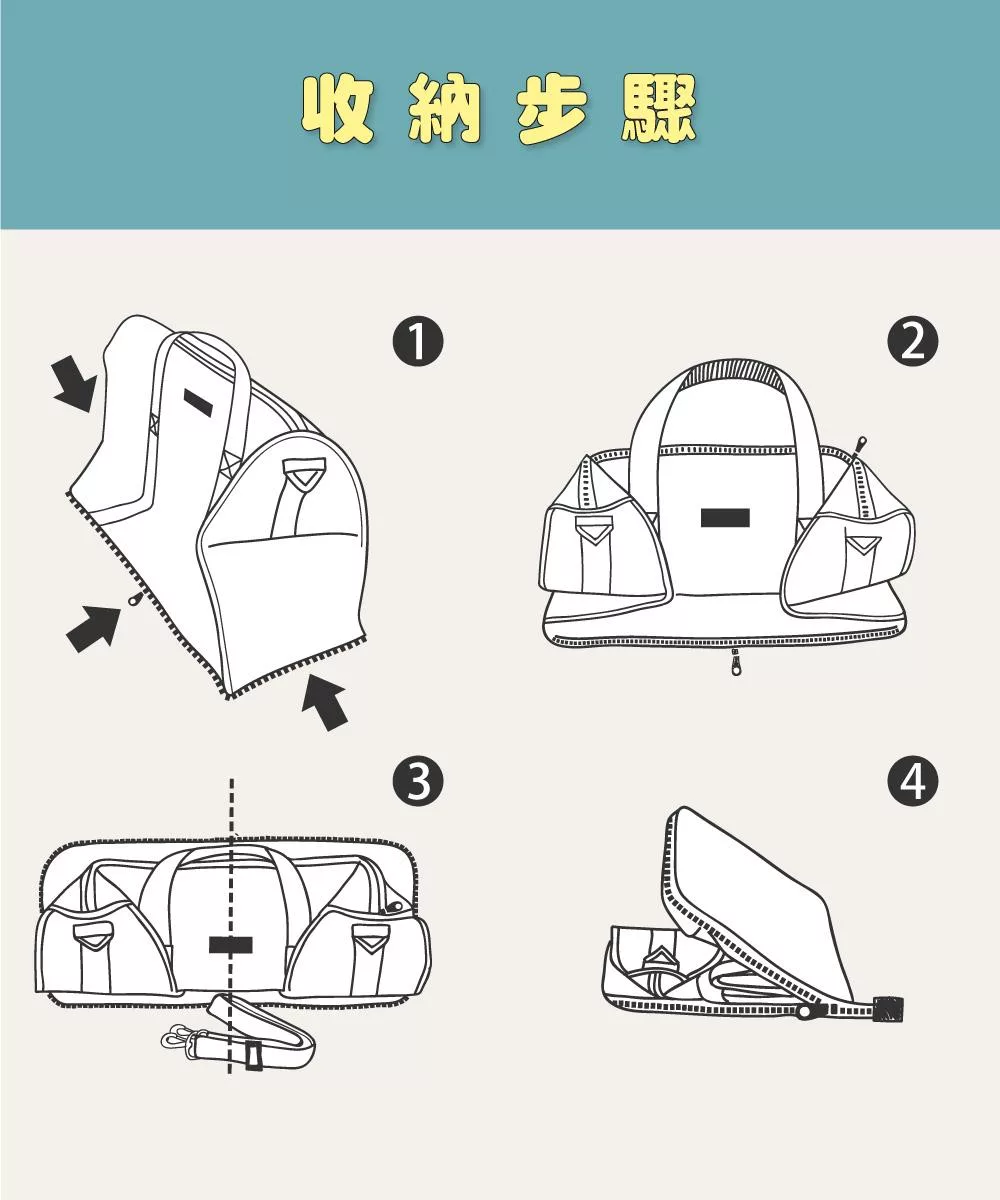 收納步驟

1

2

3

4