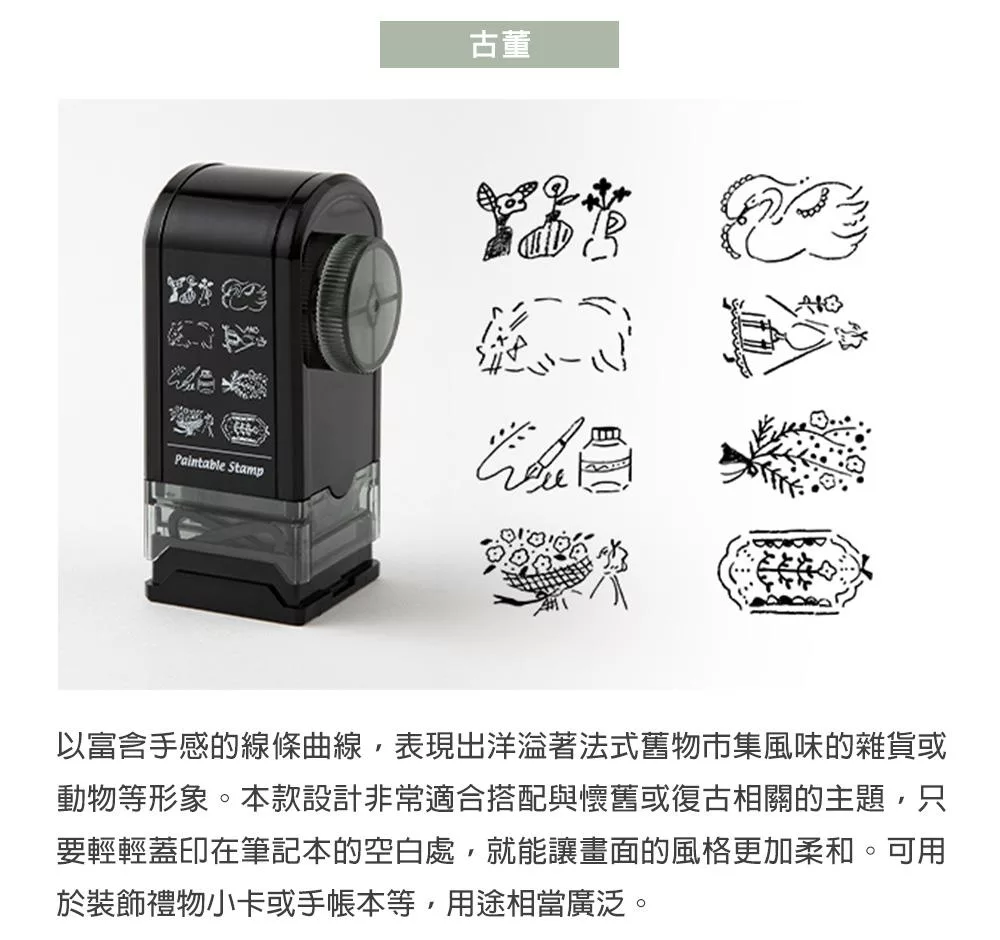 古董

Paintable Stamp

以富含手感的線條曲線，表現出洋溢著法式舊物市集風味的雜貨或動物等形象。本款設計非常適合搭配與懷舊或復古相關的主題，只要輕輕蓋印在筆記本的空白處，就能讓畫面的風格更加柔和。可用於裝飾禮物小卡或手帳本等，用途相當廣泛。