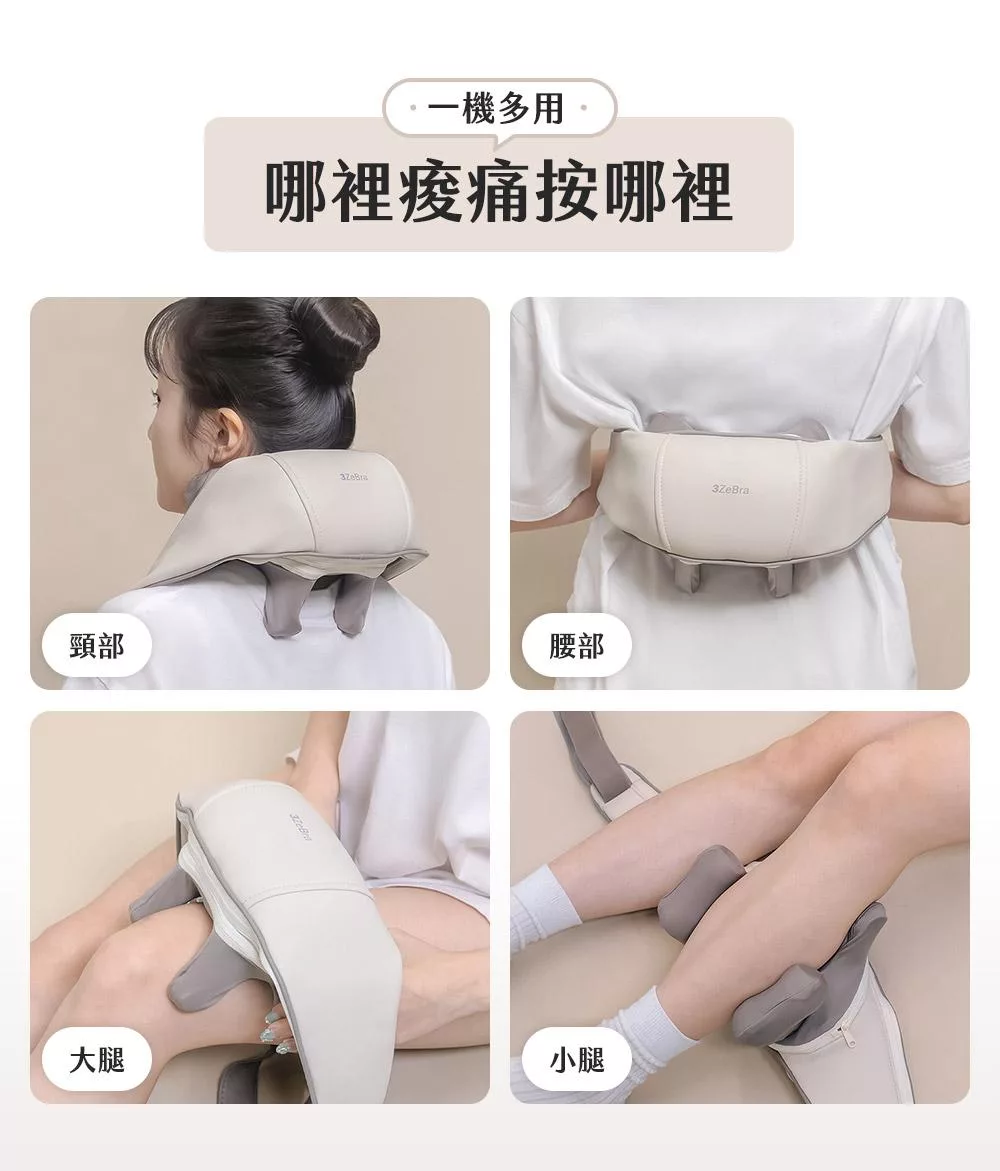 · 一機多用 ·

哪裡痠痛按哪裡

3ZeBra

頸部

3ZeBra

腰部

3ZeBra

大腿

小腿