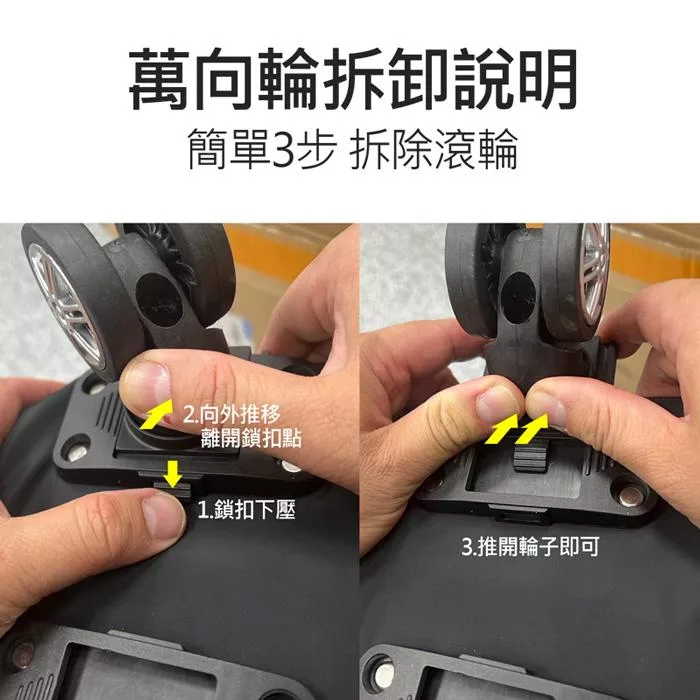 萬向輪拆卸說明
簡單3步 拆除滾輪

2.向外推移
離開鎖扣點

1.鎖扣下壓

3.推開輪子即可