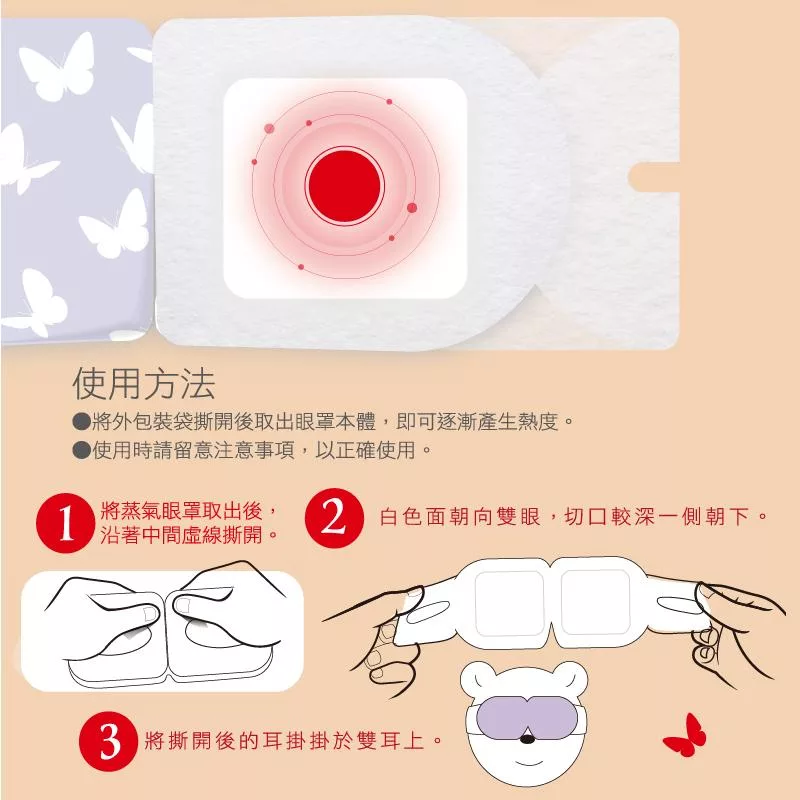 使用方法

●將外包裝袋撕開後取出眼罩本體，即可逐漸產生熱度。

●使用時請留意注意事項，以正確使用。

1 將蒸氣眼罩取出後，沿著中間虛線撕開。

2 白色面朝向雙眼，切口較深一側朝下。

3 將撕開後的耳掛掛於雙耳上。