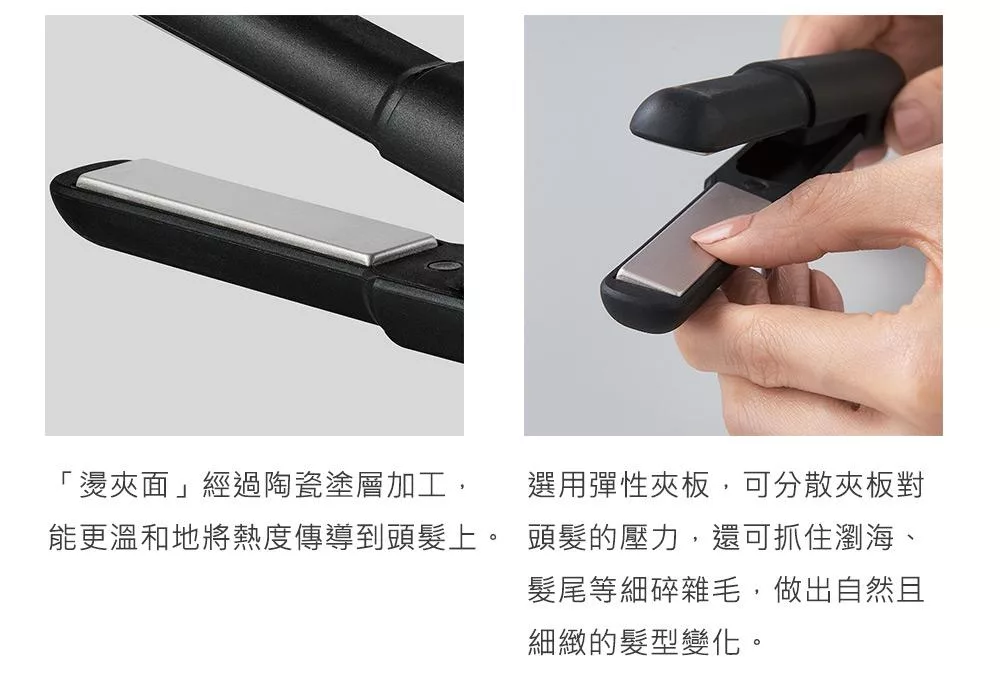 「燙夾面」經過陶瓷塗層加工，能更溫和地將熱度傳導到頭髮上。

選用彈性夾板，可分散夾板對頭髮的壓力，還可抓住瀏海、髮尾等細碎雜毛，做出自然且細緻的髮型變化。