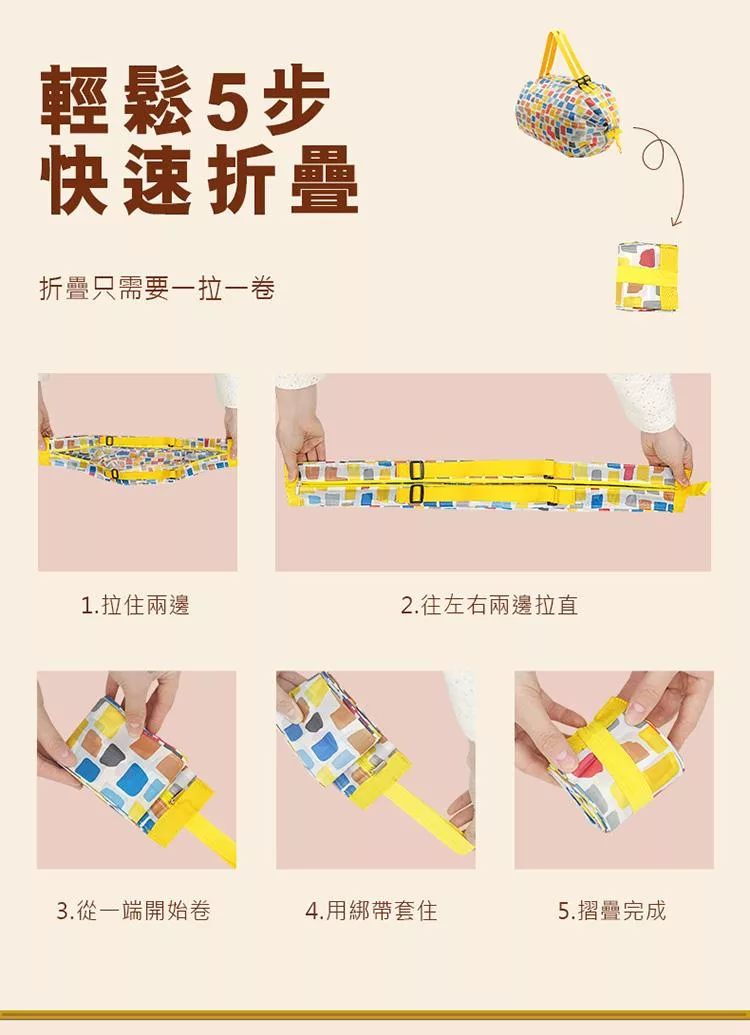 輕鬆5步
快速折疊

折疊只需要一拉一卷

1.拉住兩邊

2.往左右兩邊拉直

3.從一端開始卷

4.用綁帶套住

5.摺疊完成