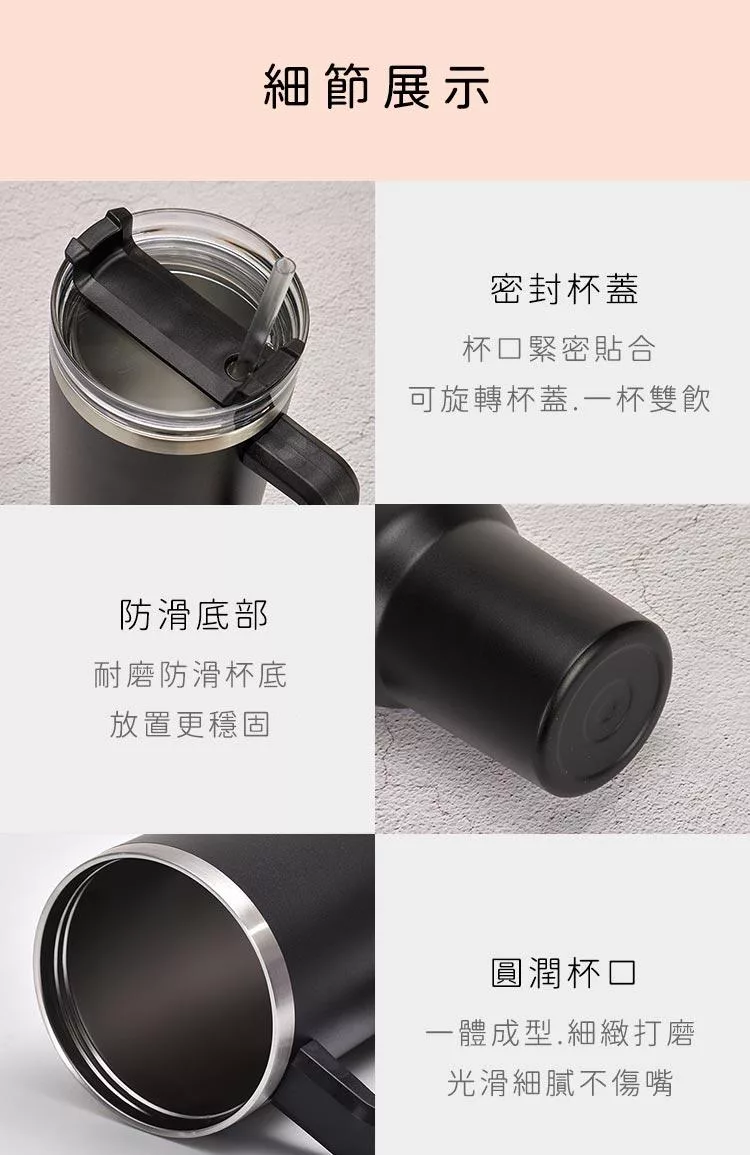 細節展示

密封杯蓋
杯口緊密貼合
可旋轉杯蓋.一杯雙飲

防滑底部
耐磨防滑杯底
放置更穩固

圓潤杯口
一體成型.細緻打磨
光滑細膩不傷嘴