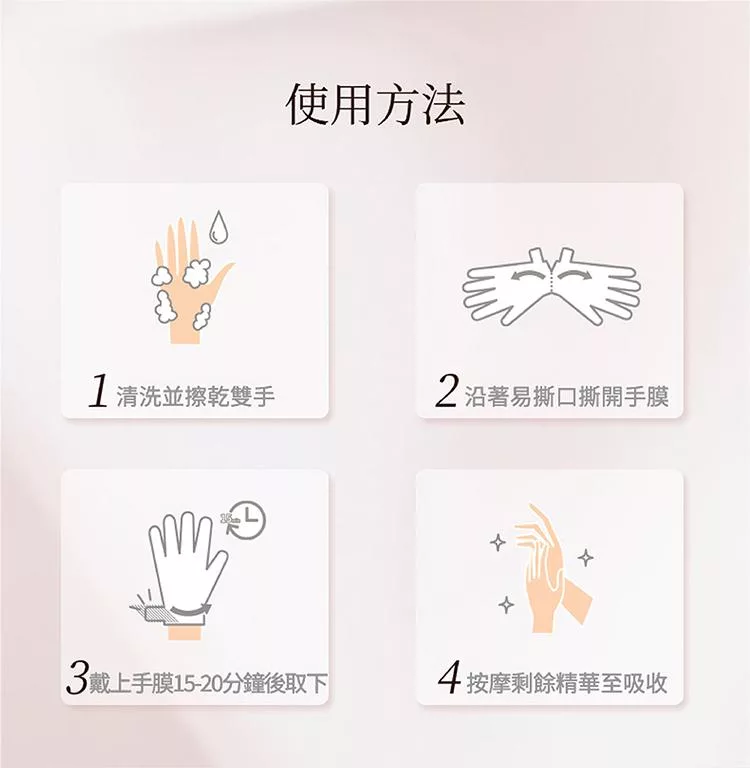 使用方法

1 清洗並擦乾雙手

2 沿著易撕口撕開手膜

3 戴上手膜15-20分鐘後取下

4 按摩剩餘精華至吸收