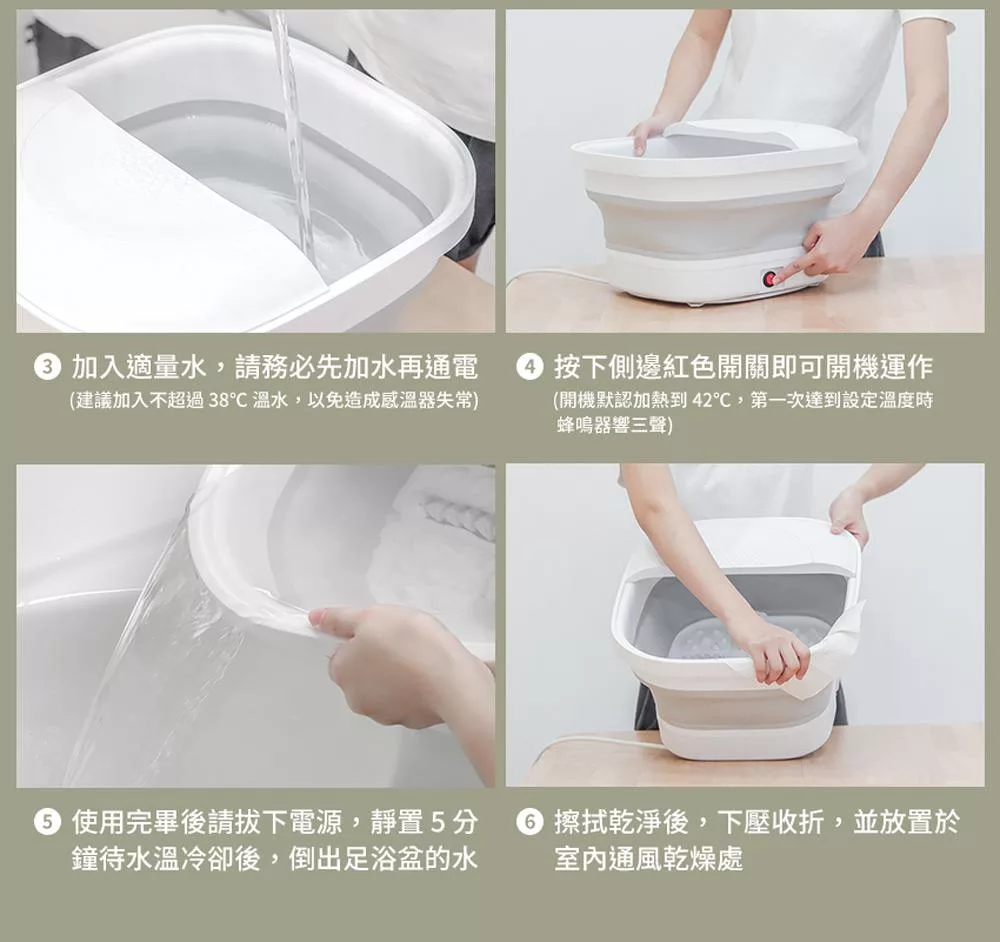 3 加入適量水，請務必先加水再通電
(建議加入不超過 38°C 溫水，以免造成感溫器失常)

4 按下側邊紅色開關即可開機運作
(開機默認加熱到 42°C，第一次達到設定溫度時蜂鳴器響三聲)

5 使用完畢後請拔下電源，靜置 5 分鐘待水溫冷卻後，倒出足浴盆的水

6 擦拭乾淨後，下壓收折，並放置於室內通風乾燥處