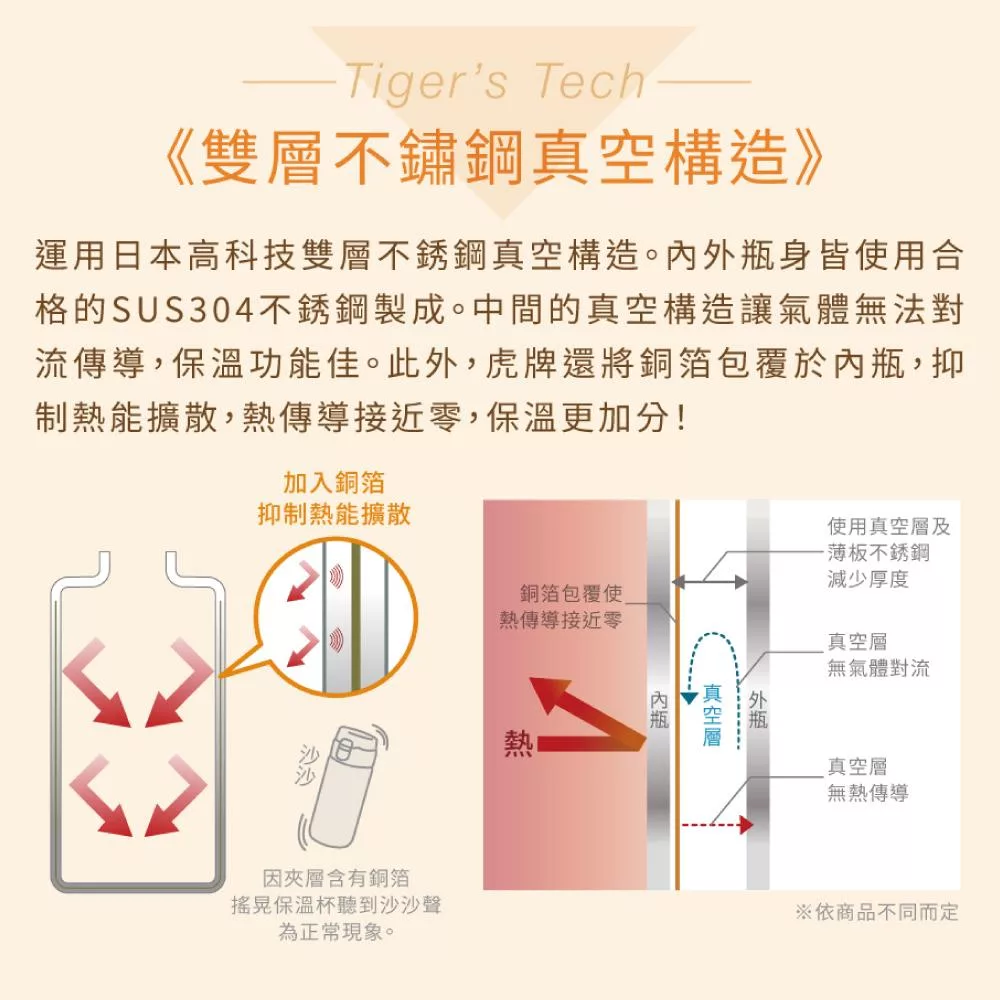 Tiger's Tech

《雙層不鏽鋼真空構造》

運用日本高科技雙層不銹鋼真空構造。內外瓶身皆使用合格的SUS304不銹鋼製成。中間的真空構造讓氣體無法對流傳導，保溫功能佳。此外，虎牌還將銅箔包覆於內瓶，抑制熱能擴散，熱傳導接近零，保溫更加分！

加入銅箔
抑制熱能擴散

沙沙

因夾層含有銅箔
搖晃保溫杯聽到沙沙聲
為正常現象。

銅箔包覆使
熱傳導接近零

熱

內瓶

真空層

外瓶

使用真空層及
薄板不銹鋼
減少厚度

真空層
無氣體對流

真空層
無熱傳導

※依商品不同而定