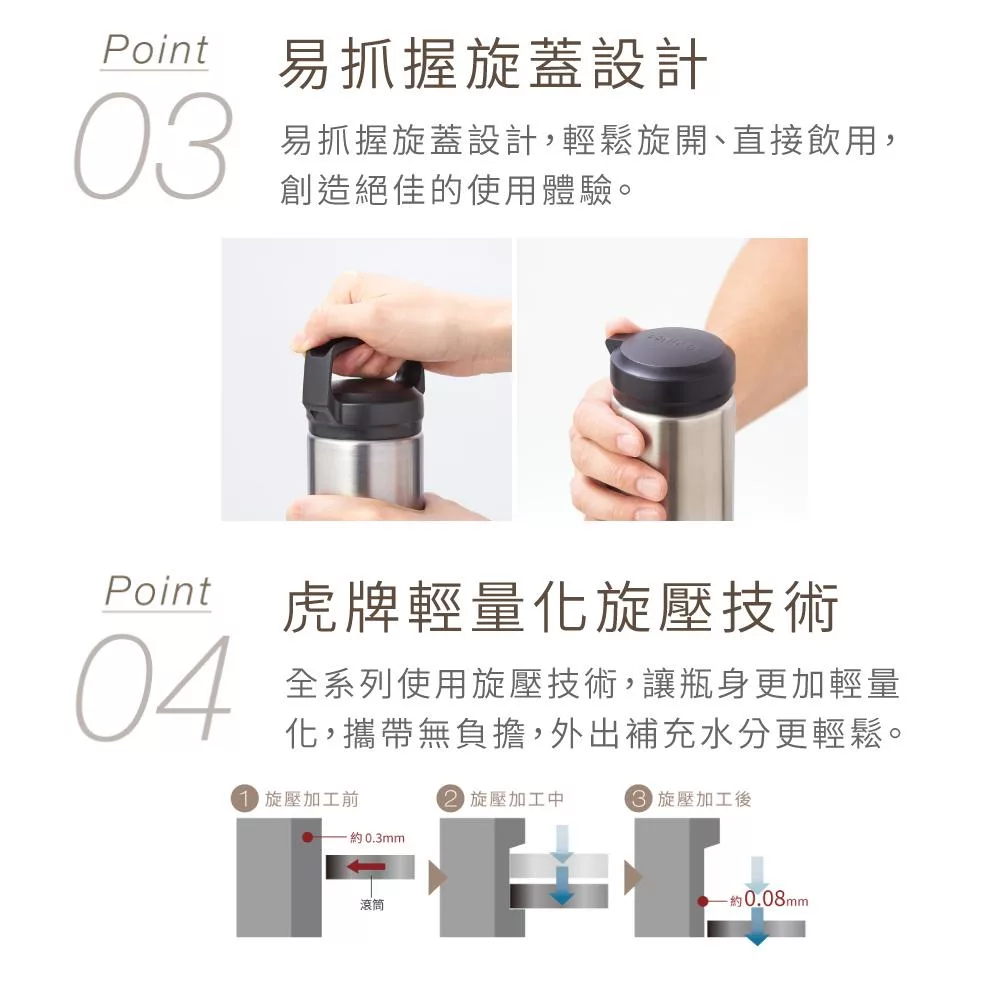 Point
03
易抓握旋蓋設計
易抓握旋蓋設計，輕鬆旋開、直接飲用，創造絕佳的使用體驗。

Point
04
虎牌輕量化旋壓技術
全系列使用旋壓技術，讓瓶身更加輕量化，攜帶無負擔，外出補充水分更輕鬆。

1 旋壓加工前
約0.3mm
滾筒
2 旋壓加工中
3 旋壓加工後
約0.08mm