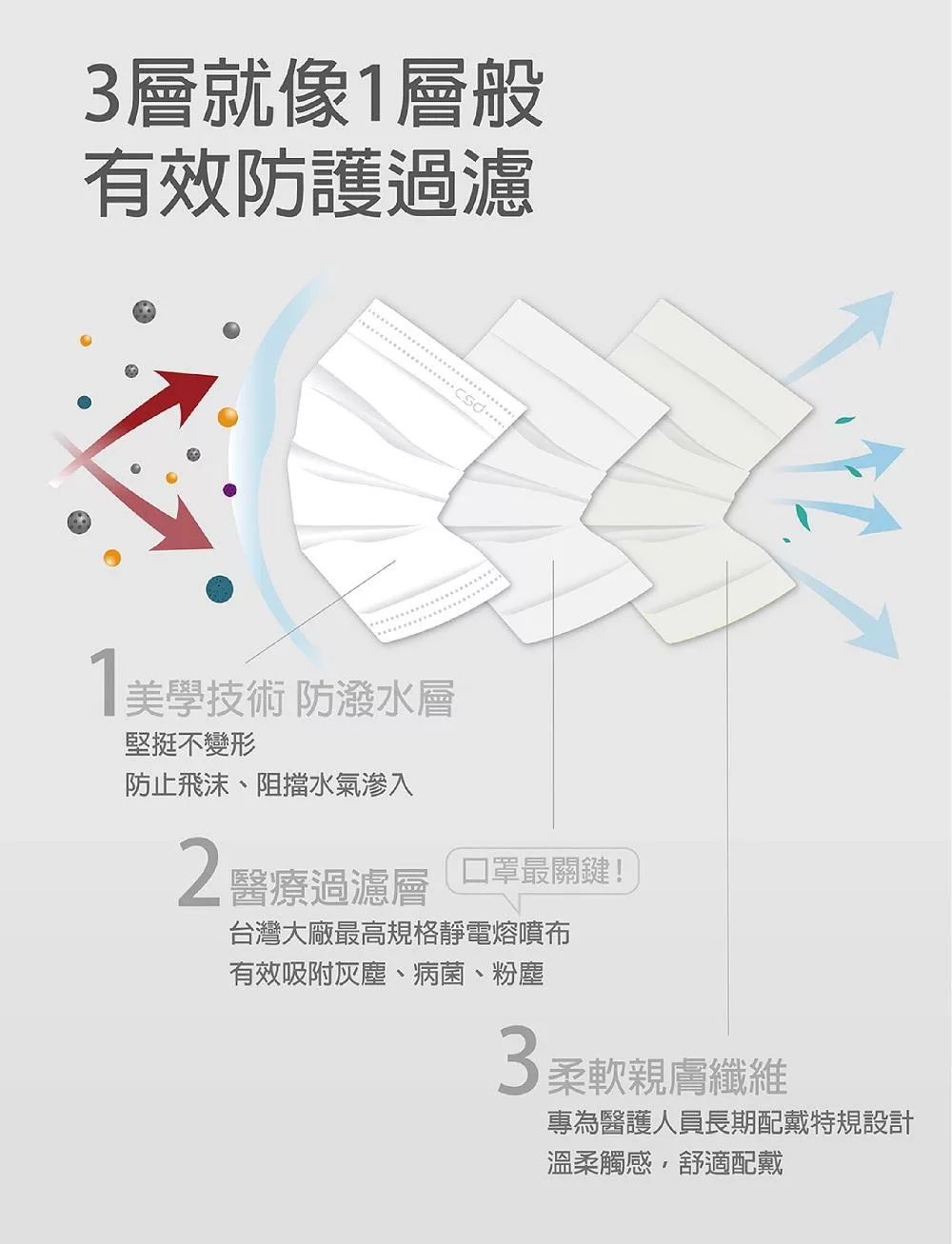 3層就像1層般
有效防護過濾

CSD

1 美學技術 防潑水層
堅挺不變形
防止飛沫、阻擋水氣滲入

2 醫療過濾層
口罩最關鍵！
台灣大廠最高規格靜電熔噴布
有效吸附灰塵、病菌、粉塵

3 柔軟親膚纖維
專為醫護人員長期配戴特規設計
溫柔觸感，舒適配戴