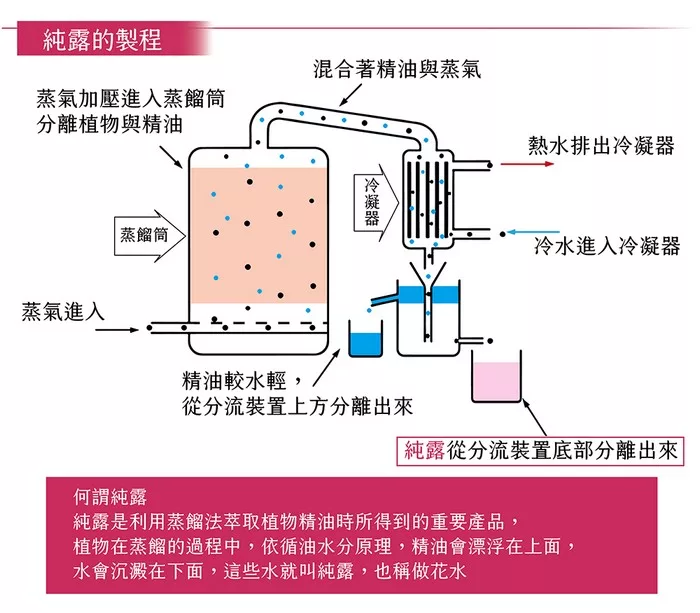 純露的製程

混合著精油與蒸氣

蒸氣加壓進入蒸餾筒
分離植物與精油

熱水排出冷凝器

冷凝器

蒸餾筒

冷水進入冷凝器

蒸氣進入

精油較水輕，
從分流裝置上方分離出來

純露從分流裝置底部分離出來

何謂純露
純露是利用蒸餾法萃取植物精油時所得到的重要產品，
植物在蒸餾的過程中，依循油水分原理，精油會漂浮在上面，
水會沉澱在下面，這些水就叫純露，也稱做花水