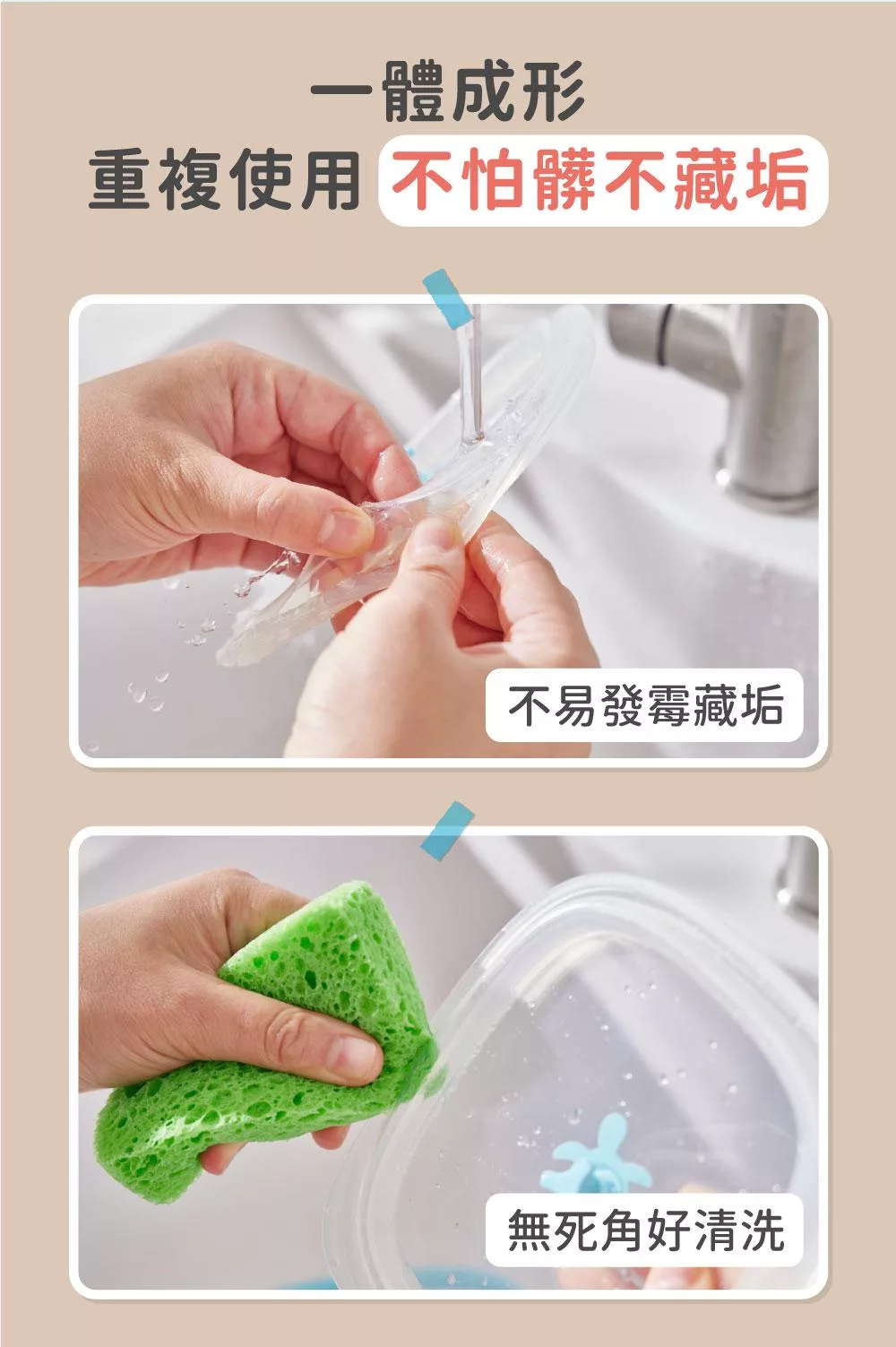 一體成形
重複使用 不怕髒不藏垢

不易發霉藏垢

無死角好清洗