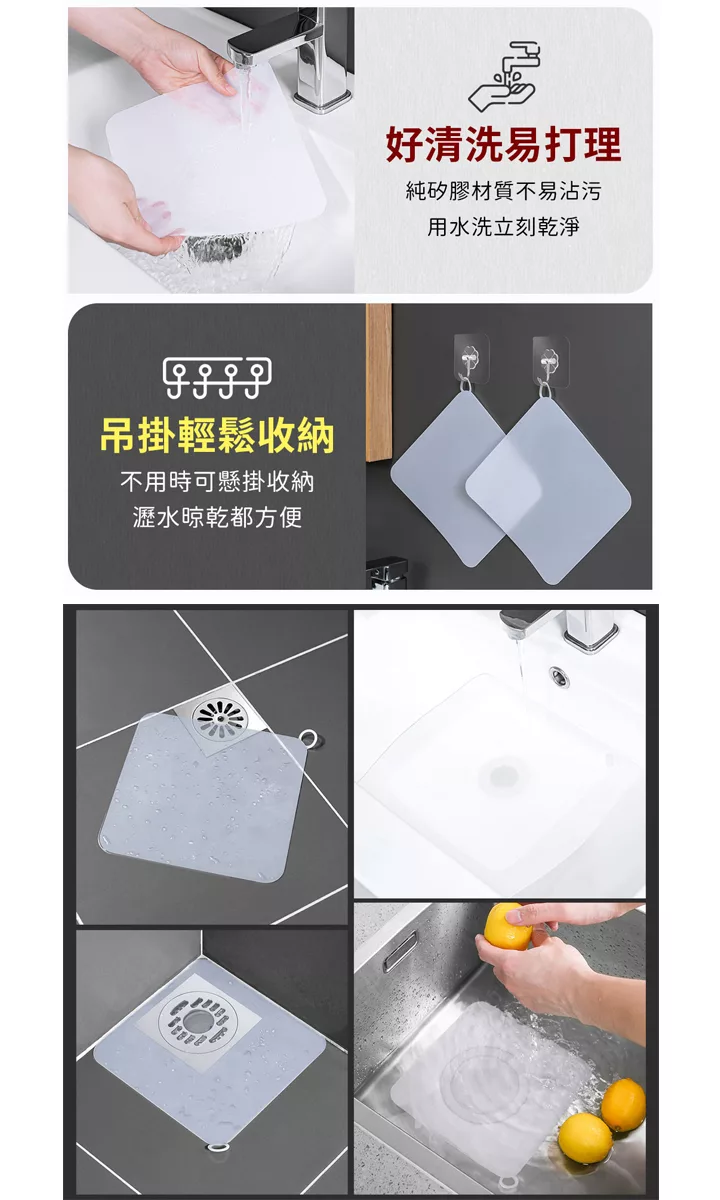 好清洗易打理

純矽膠材質不易沾污
用水洗立刻乾淨

吊掛輕鬆收納

不用時可懸掛收納
瀝水晾乾都方便