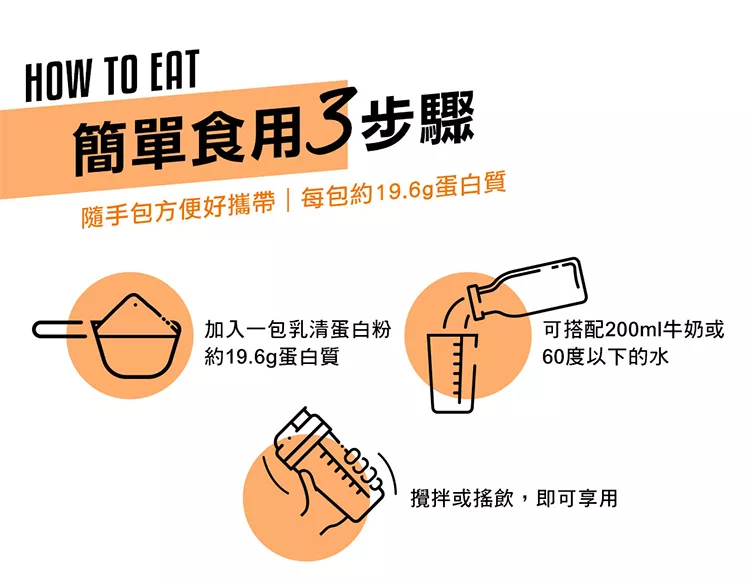 HOW TO EAT

簡單食用3步驟

隨手包方便好攜帶｜每包約19.6g蛋白質

加入一包乳清蛋白粉
約19.6g蛋白質

可搭配200ml牛奶或
60度以下的水

攪拌或搖飲，即可享用