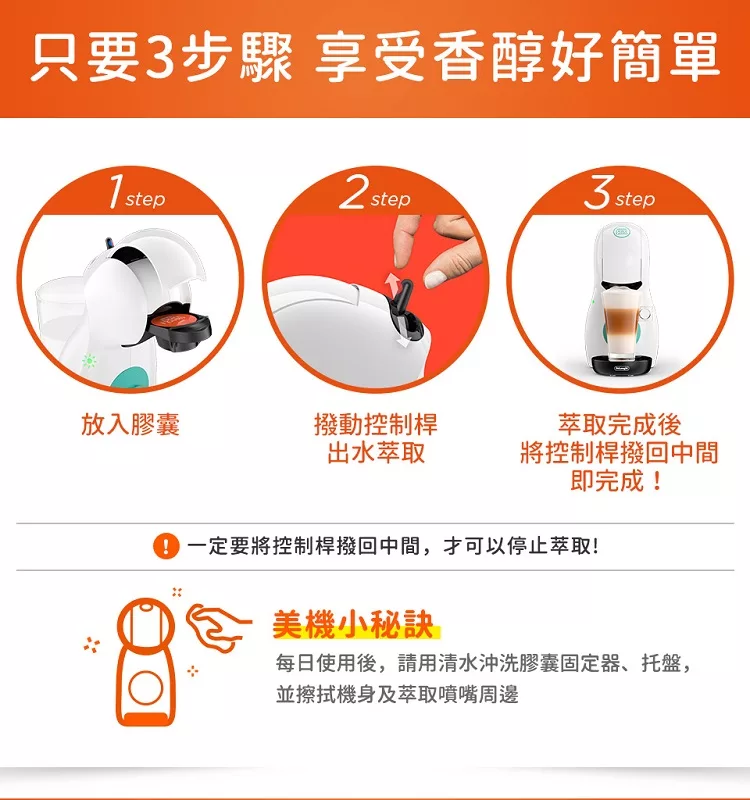 只要3步驟 享受香醇好簡單

1 step

2 step

3 step

放入膠囊

撥動控制桿
出水萃取

萃取完成後
將控制桿撥回中間
即完成！

! 一定要將控制桿撥回中間，才可以停止萃取!

美機小秘訣

每日使用後，請用清水沖洗膠囊固定器、托盤，並擦拭機身及萃取噴嘴周邊