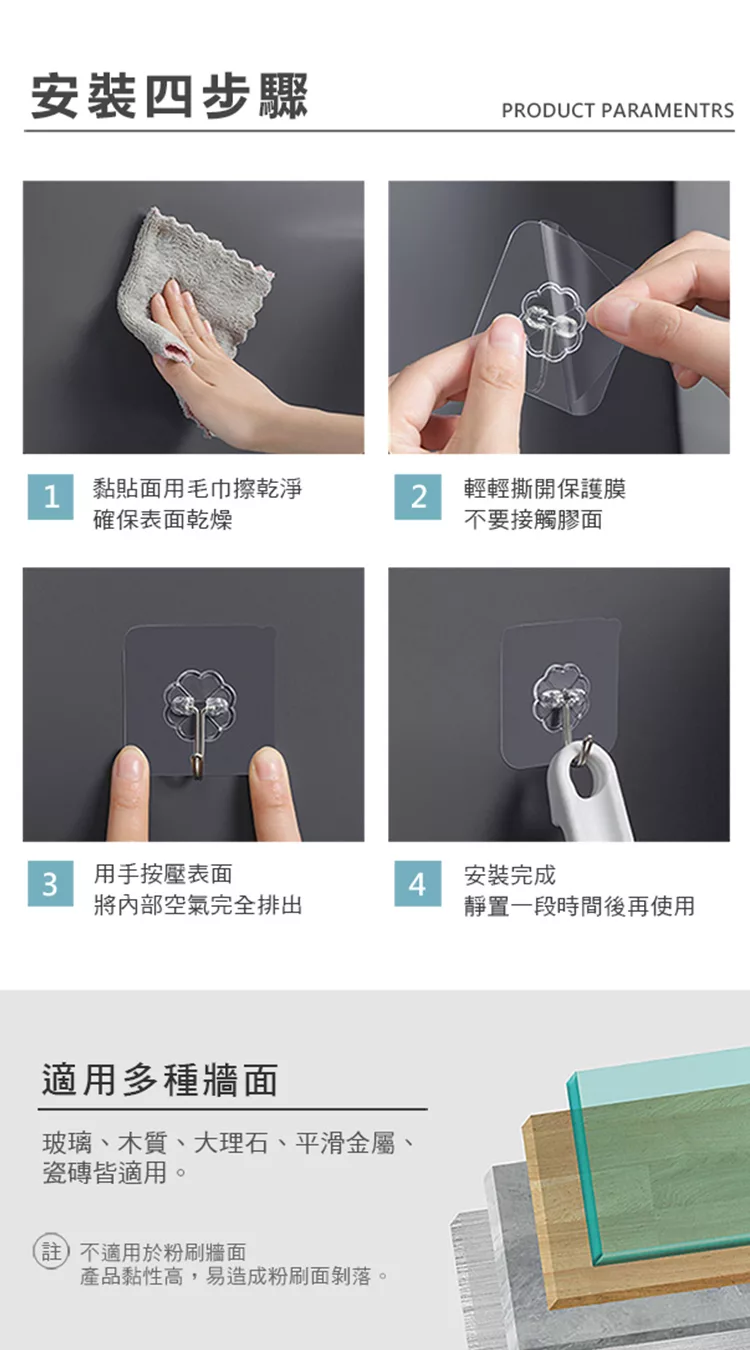 安裝四步驟

PRODUCT PARAMENTRS

1 黏貼面用毛巾擦乾淨
確保表面乾燥

2 輕輕撕開保護膜
不要接觸膠面

3 用手按壓表面
將內部空氣完全排出

4 安裝完成
靜置一段時間後再使用

適用多種牆面

玻璃、木質、大理石、平滑金屬、瓷磚皆適用。

註 不適用於粉刷牆面
產品黏性高，易造成粉刷面剝落。