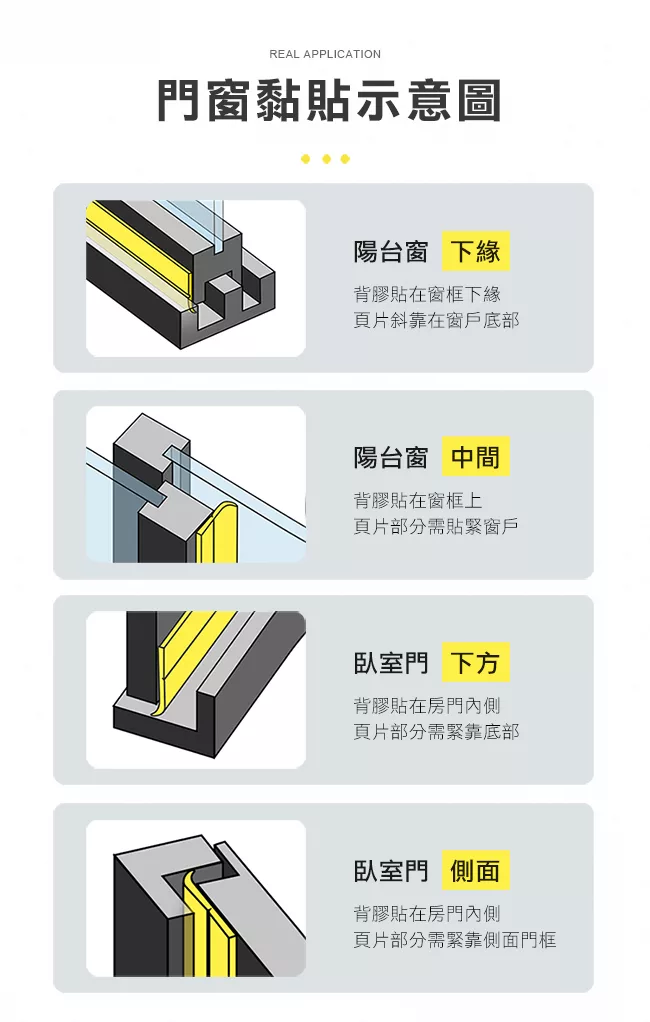 REAL APPLICATION

門窗黏貼示意圖

陽台窗 下緣

背膠貼在窗框下緣
頁片斜靠在窗戶底部

陽台窗 中間

背膠貼在窗框上
頁片部分需貼緊窗戶

臥室門 下方

背膠貼在房門內側
頁片部分需緊靠底部

臥室門 側面

背膠貼在房門內側
頁片部分需緊靠側面門框