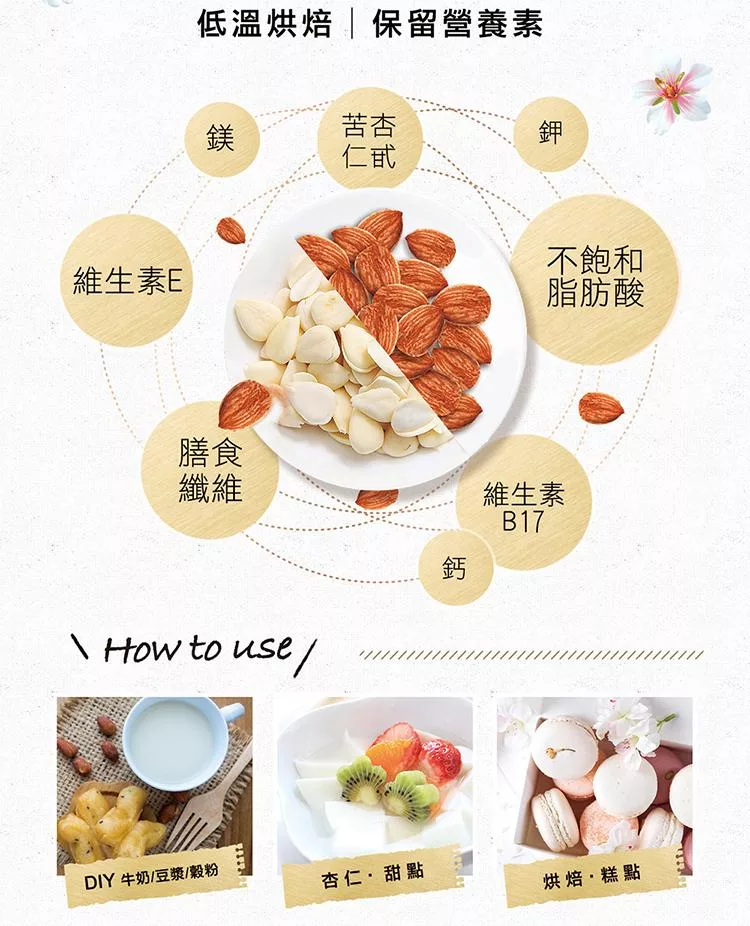 低溫烘焙｜保留營養素

鎂

苦杏仁甙

鉀

維生素E

不飽和脂肪酸

膳食纖維

維生素B17

鈣

\ How to use /

DIY 牛奶/豆漿/穀粉

杏仁 · 甜點

烘焙 · 糕點