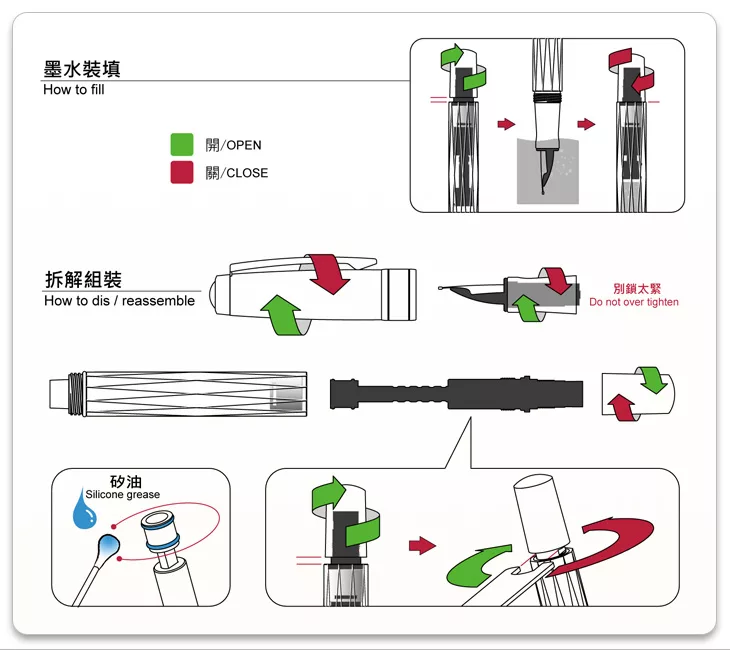 墨水裝填
How to fill

開/OPEN
關/CLOSE

拆解組裝
How to dis / reassemble

別鎖太緊
Do not over tighten

矽油
Silicone grease