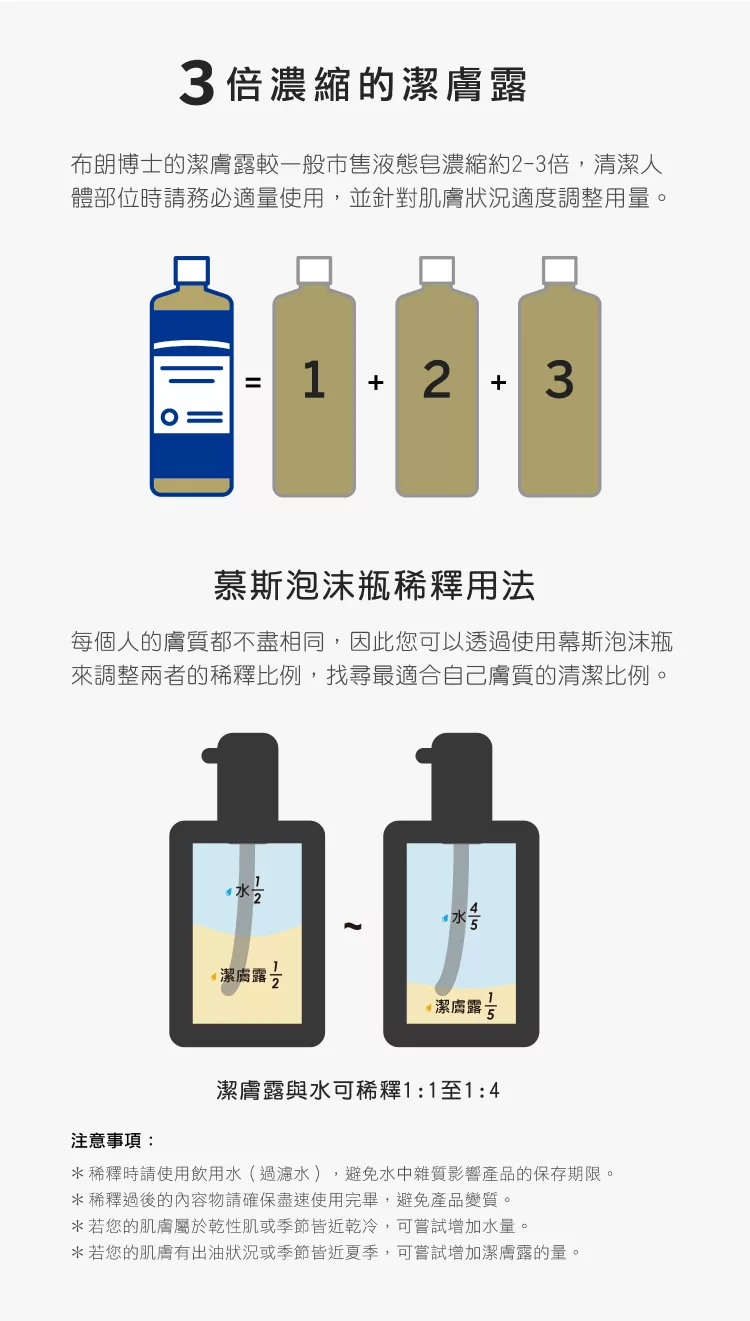 3倍濃縮的潔膚露

布朗博士的潔膚露較一般市售液態皂濃縮約2-3倍，清潔人體部位時請務必適量使用，並針對肌膚狀況適度調整用量。

= 1 + 2 + 3

慕斯泡沫瓶稀釋用法

每個人的膚質都不盡相同，因此您可以透過使用幕斯泡沫瓶來調整兩者的稀釋比例，找尋最適合自己膚質的清潔比例。

水 $\frac{1}{2}$

潔膚露 $\frac{1}{2}$

~

水 $\frac{4}{5}$

潔膚露 $\frac{1}{5}$

潔膚露與水可稀釋1:1至1:4

注意事項：

＊稀釋時請使用飲用水（過濾水），避免水中雜質影響產品的保存期限。
＊稀釋過後的內容物請確保盡速使用完畢，避免產品變質。
＊若您的肌膚屬於乾性肌或季節皆近乾冷，可嘗試增加水量。
＊若您的肌膚有出油狀況或季節皆近夏季，可嘗試增加潔膚露的量。