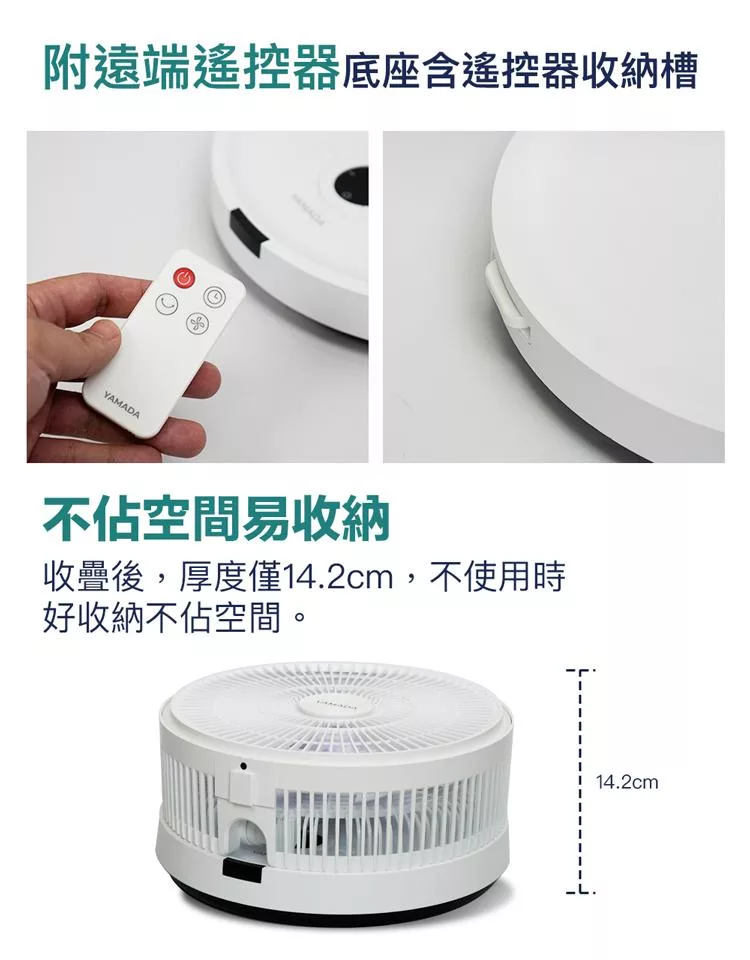 附遠端遙控器底座含遙控器收納槽

YAMADA

YAMADA

不佔空間易收納

收疊後，厚度僅14.2cm，不使用時好收納不佔空間。

YAMADA

14.2cm