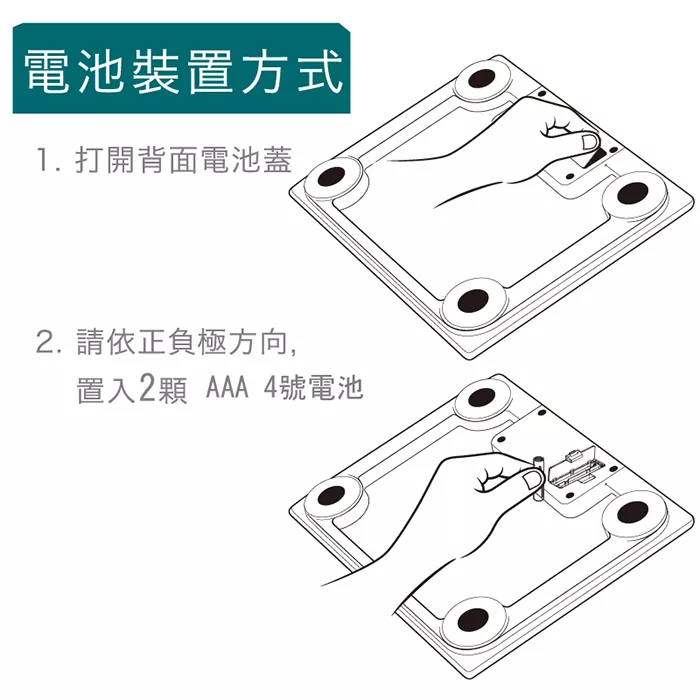 電池裝置方式

1. 打開背面電池蓋

2. 請依正負極方向,
置入2顆 AAA 4號電池