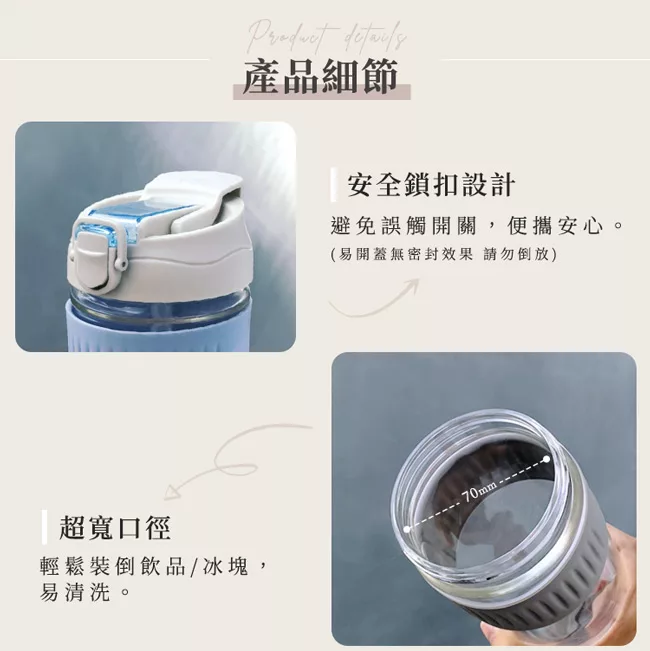 Product details
產品細節

安全鎖扣設計
避免誤觸開關，便攜安心。
(易開蓋無密封效果 請勿倒放)

70mm

超寬口徑
輕鬆裝倒飲品/冰塊，易清洗。