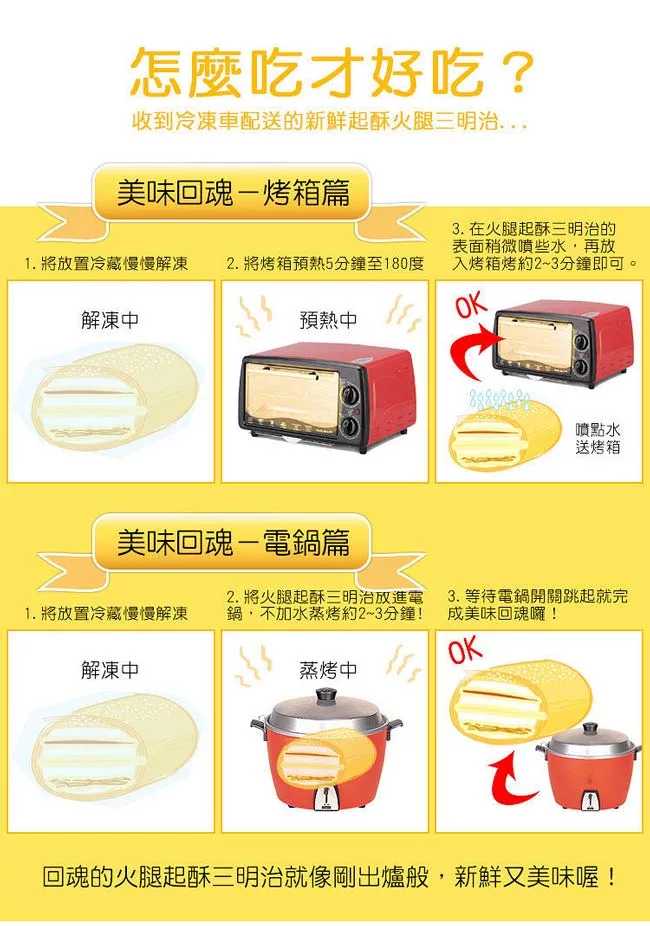 怎麼吃才好吃？

收到冷凍車配送的新鮮起酥火腿三明治...

美味回魂－烤箱篇

1. 將放置冷藏慢慢解凍

解凍中

2. 將烤箱預熱5分鐘至180度

預熱中

3. 在火腿起酥三明治的表面稍微噴些水，再放入烤箱烤約2~3分鐘即可。

OK

噴點水送烤箱

美味回魂－電鍋篇

1. 將放置冷藏慢慢解凍

解凍中

2. 將火腿起酥三明治放進電鍋，不加水蒸烤約2~3分鐘！

蒸烤中

3. 等待電鍋開關跳起就完成美味回魂囉！

OK

回魂的火腿起酥三明治就像剛出爐般，新鮮又美味喔！