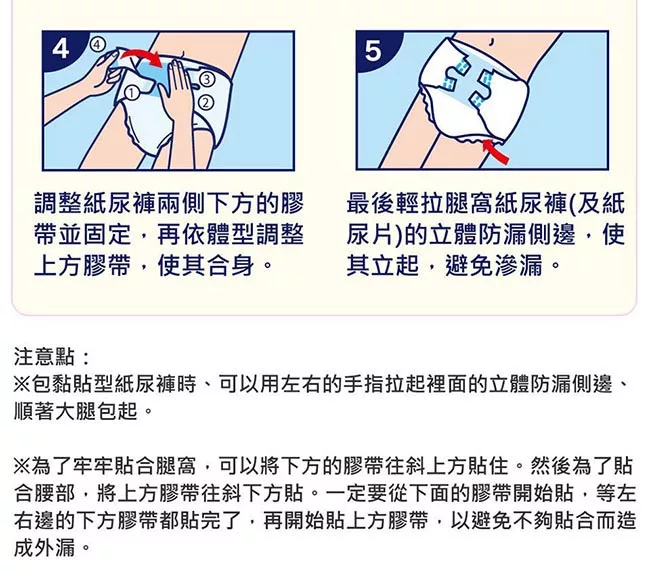 4 ④ ① ③ ②

調整紙尿褲兩側下方的膠帶並固定，再依體型調整上方膠帶，使其合身。

5

最後輕拉腿窩紙尿褲(及紙尿片)的立體防漏側邊，使其立起，避免滲漏。

注意點：
※包黏貼型紙尿褲時、可以用左右的手指拉起裡面的立體防漏側邊、順著大腿包起。

※為了牢牢貼合腿窩，可以將下方的膠帶往斜上方貼住。然後為了貼合腰部，將上方膠帶往斜下方貼。一定要從下面的膠帶開始貼，等左右邊的下方膠帶都貼完了，再開始貼上方膠帶，以避免不夠貼合而造成外漏。