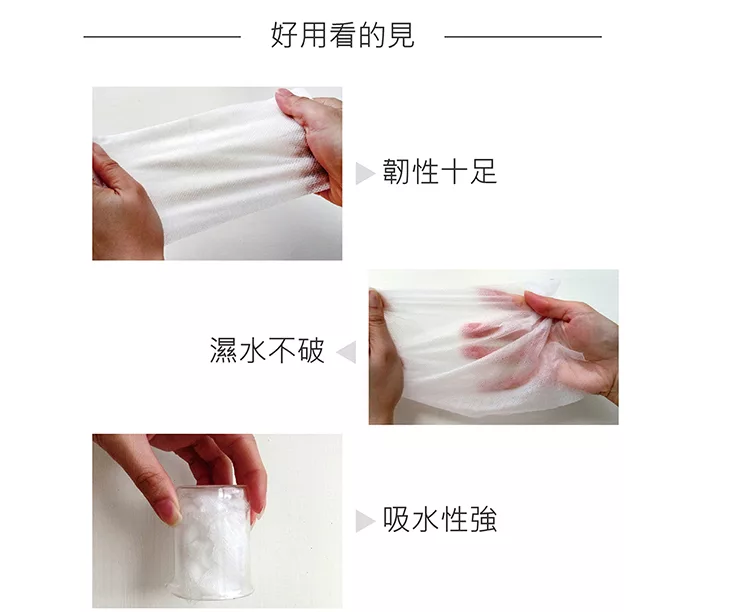 好用看的見

韌性十足

濕水不破

吸水性強