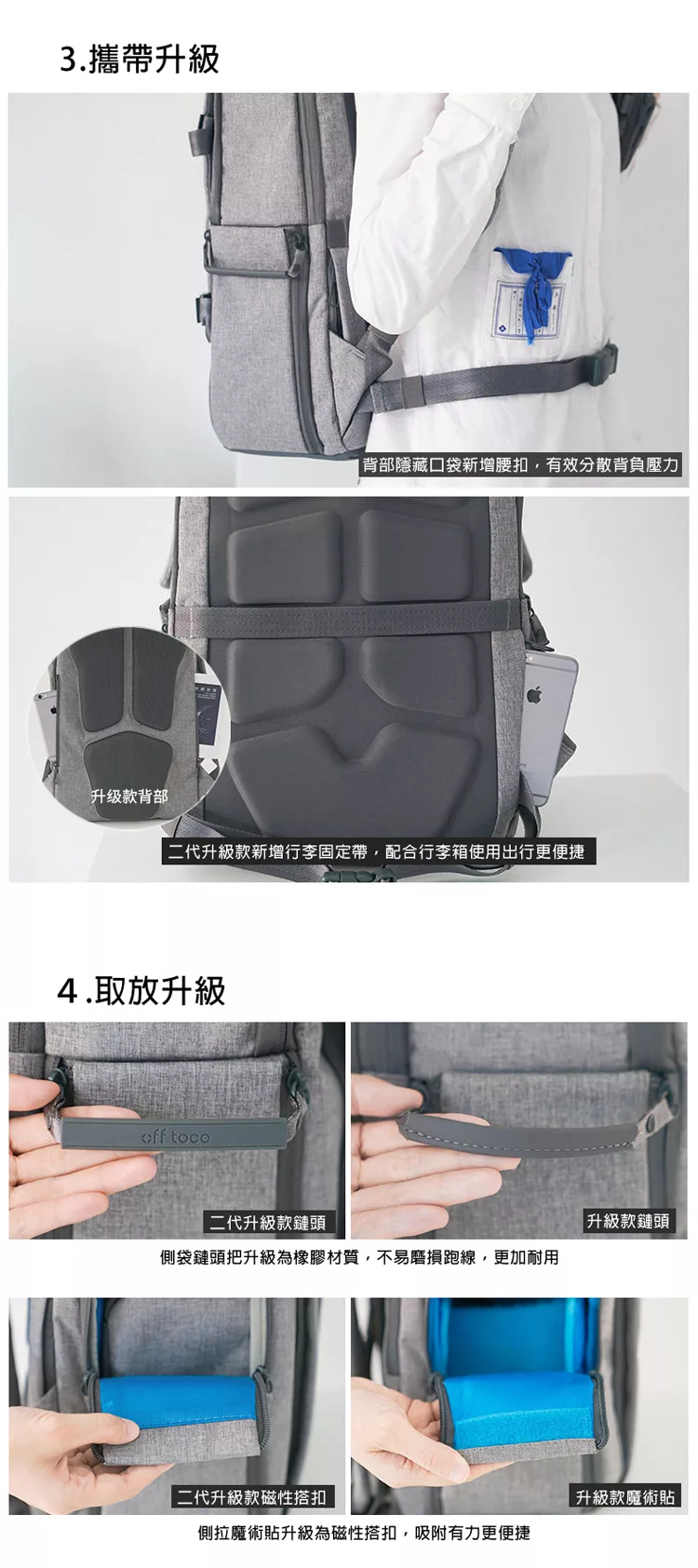 3.攜帶升級

背部隱藏口袋新增腰扣，有效分散背負壓力

升級款背部

二代升級款新增行李固定帶，配合行李箱使用出行更便捷

4 .取放升級

off toco

二代升級款鏈頭

升級款鏈頭

側袋鏈頭把升級為橡膠材質，不易磨損跑線，更加耐用

二代升級款磁性搭扣

升級款魔術貼

側拉魔術貼升級為磁性搭扣，吸附有力更便捷