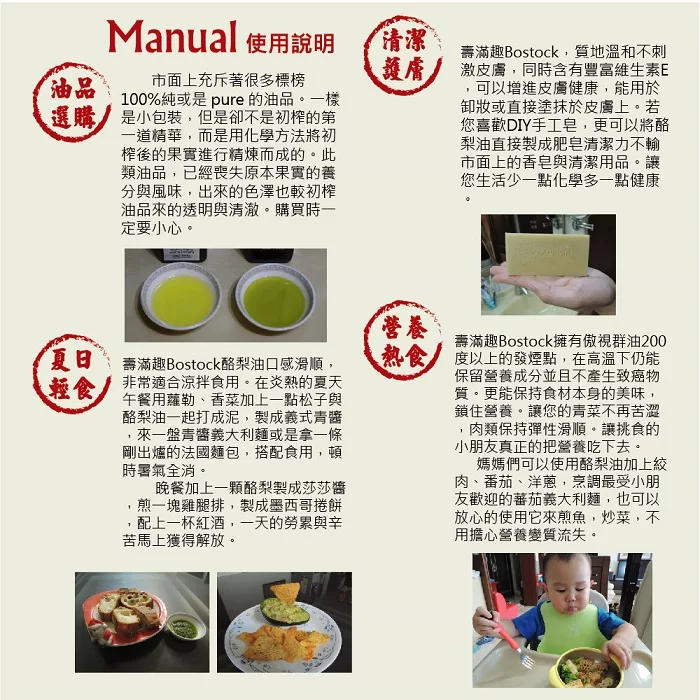 Manual 使用說明

油品選購

市面上充斥著很多標榜100%純或是 pure 的油品。一樣是小包裝，但是卻不是初榨的第一道精華，而是用化學方法將初榨後的果實進行精煉而成的。此類油品，已經喪失原本果實的養分與風味，出來的色澤也較初榨油品來的透明與清澈。購買時一定要小心。

夏日輕食

壽滿趣Bostock酪梨油口感滑順，非常適合涼拌食用。在炎熱的夏天午餐用蘿勒、香菜加上一點松子與酪梨油一起打成泥，製成義式青醬，來一盤青醬義大利麵或是拿一條剛出爐的法國麵包，搭配食用，頓時暑氣全消。

晚餐加上一顆酪梨製成莎莎醬，煎一塊雞腿排，製成墨西哥捲餅，配上一杯紅酒，一天的勞累與辛苦馬上獲得解放。

清潔護膚

壽滿趣Bostock，質地溫和不刺激皮膚，同時含有豐富維生素E，可以增進皮膚健康，能用於卸妝或直接塗抹於皮膚上。若您喜歡DIY手工皂，更可以將酪梨油直接製成肥皂清潔力不輸市面上的香皂與清潔用品。讓您生活少一點化學多一點健康。

營養熱食

壽滿趣Bostock擁有傲視群油200度以上的發煙點，在高溫下仍能保留營養成分並且不產生致癌物質。更能保持食材本身的美味，鎖住營養。讓您的青菜不再苦澀，肉類保持彈性滑順。讓挑食的小朋友真正的把營養吃下去。

媽媽們可以使用酪梨油加上絞肉、番茄、洋蔥，烹調最受小朋友歡迎的蕃茄義大利麵，也可以放心的使用它來煎魚，炒菜，不用擔心營養變質流失。