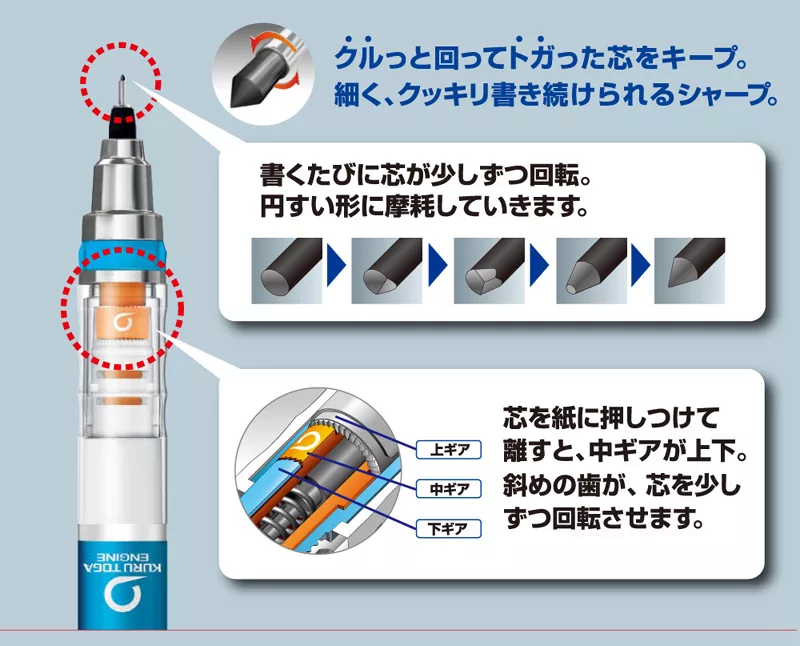 クルっと回ってトガった芯をキープ。
細く、クッキリ書き続けられるシャープ。

書くたびに芯が少しずつ回転。
円すい形に摩耗していきます。

上ギア
中ギア
下ギア

芯を紙に押しつけて離すと、中ギアが上下。斜めの歯が、芯を少しずつ回転させます。

KURU TOGA
ENGINE