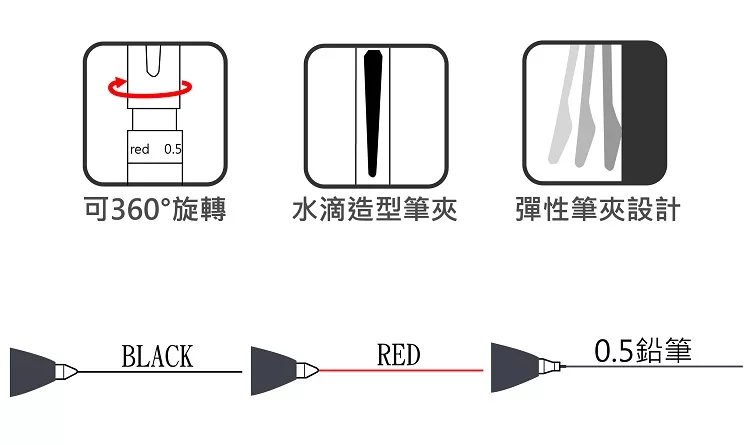 red 0.5

可360°旋轉

水滴造型筆夾

彈性筆夾設計

BLACK

RED

0.5鉛筆